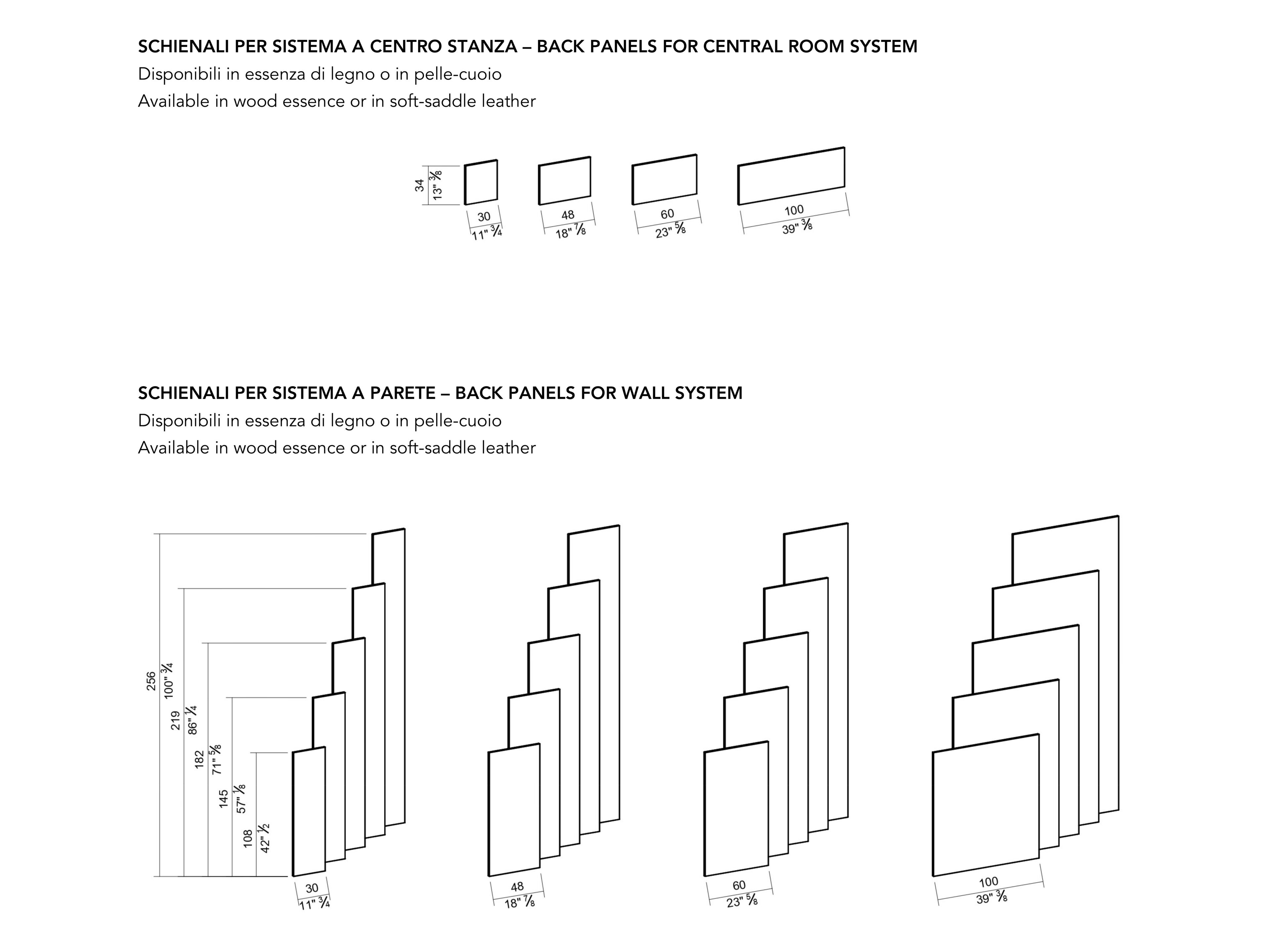 SCHIENALI PER SISTEMA A CENTRO STANZA – BACK PANELS FOR CENTRAL ROOM SYSTEM

Disponibili in essenza di legno o in pelle-cuoio

Available in wood essence or in soft-saddle leather

34
13" $\frac{3}{8}$

30
11" $\frac{3}{4}$

48
18" $\frac{7}{8}$

60
23" $\frac{5}{8}$

100
39" $\frac{3}{8}$

SCHIENALI PER SISTEMA A PARETE – BACK PANELS FOR WALL SYSTEM

Disponibili in essenza di legno o in pelle-cuoio

Available in wood essence or in soft-saddle leather

256
100" $\frac{3}{4}$

219
86" $\frac{1}{4}$

182
71" $\frac{5}{8}$

145
57" $\frac{1}{8}$

108
42" $\frac{1}{2}$

30
11" $\frac{3}{4}$

48
18" $\frac{7}{8}$

60
23" $\frac{5}{8}$

100
39" $\frac{3}{8}$