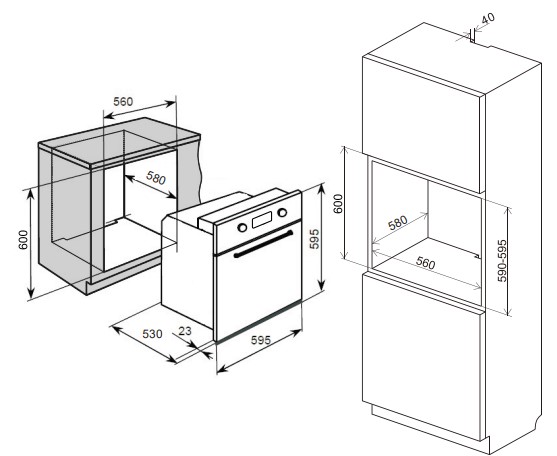 560
580
600
595
530
23
595
40
600
580
560
590-595