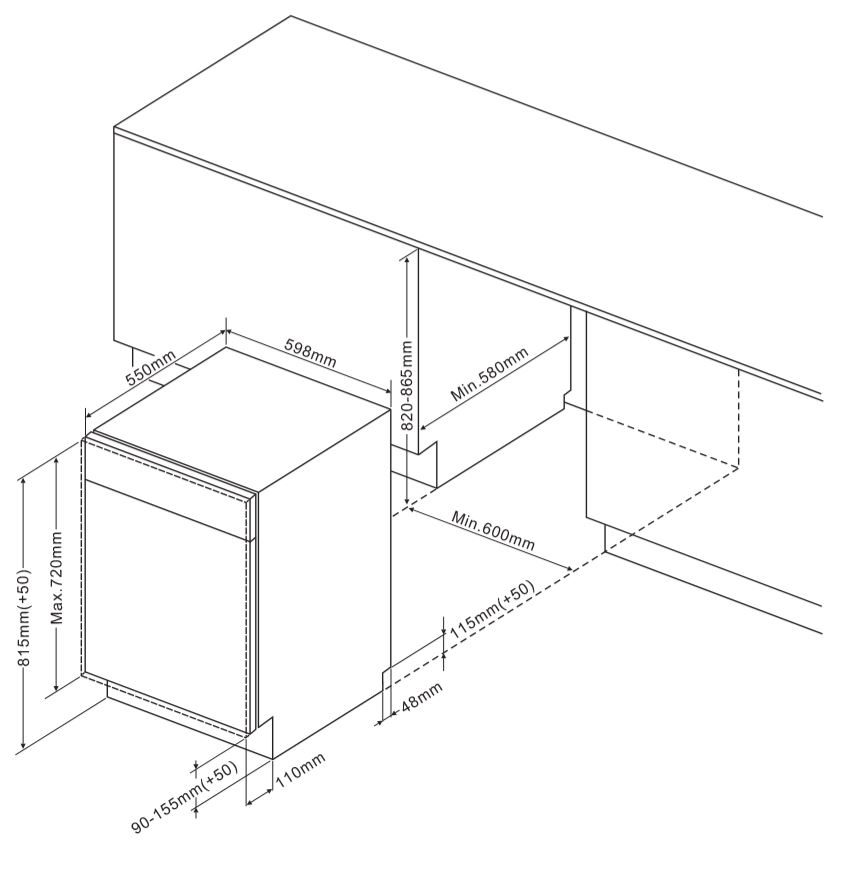 550mm
598mm
820-865mm
Min.580mm
Min.600mm
815mm(+50)
Max.720mm
115mm(+50)
48mm
90-155mm(+50)
110mm