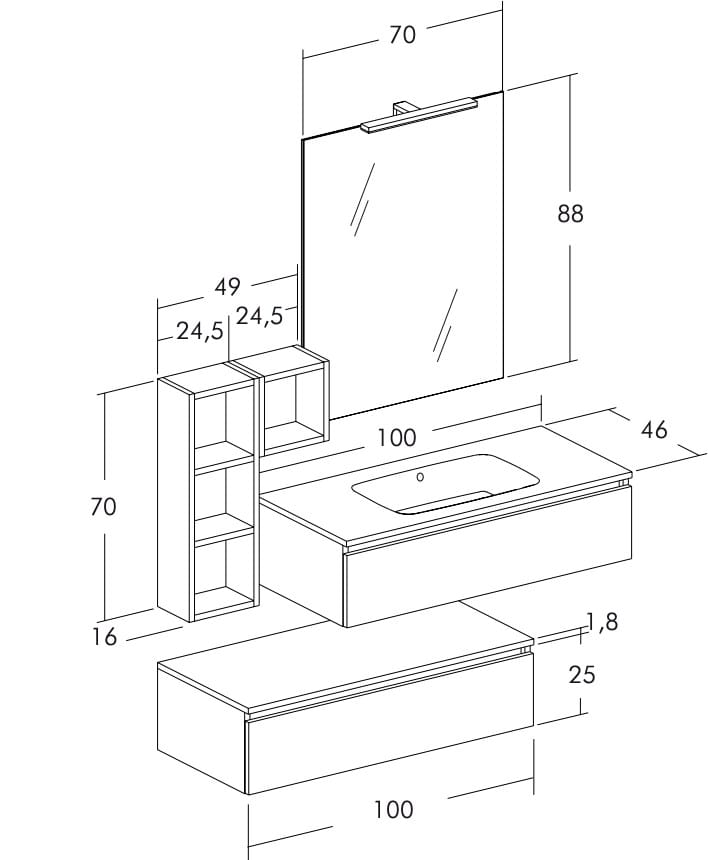 70
88
49
24,5
24,5
100
46
70
16
1,8
25
100