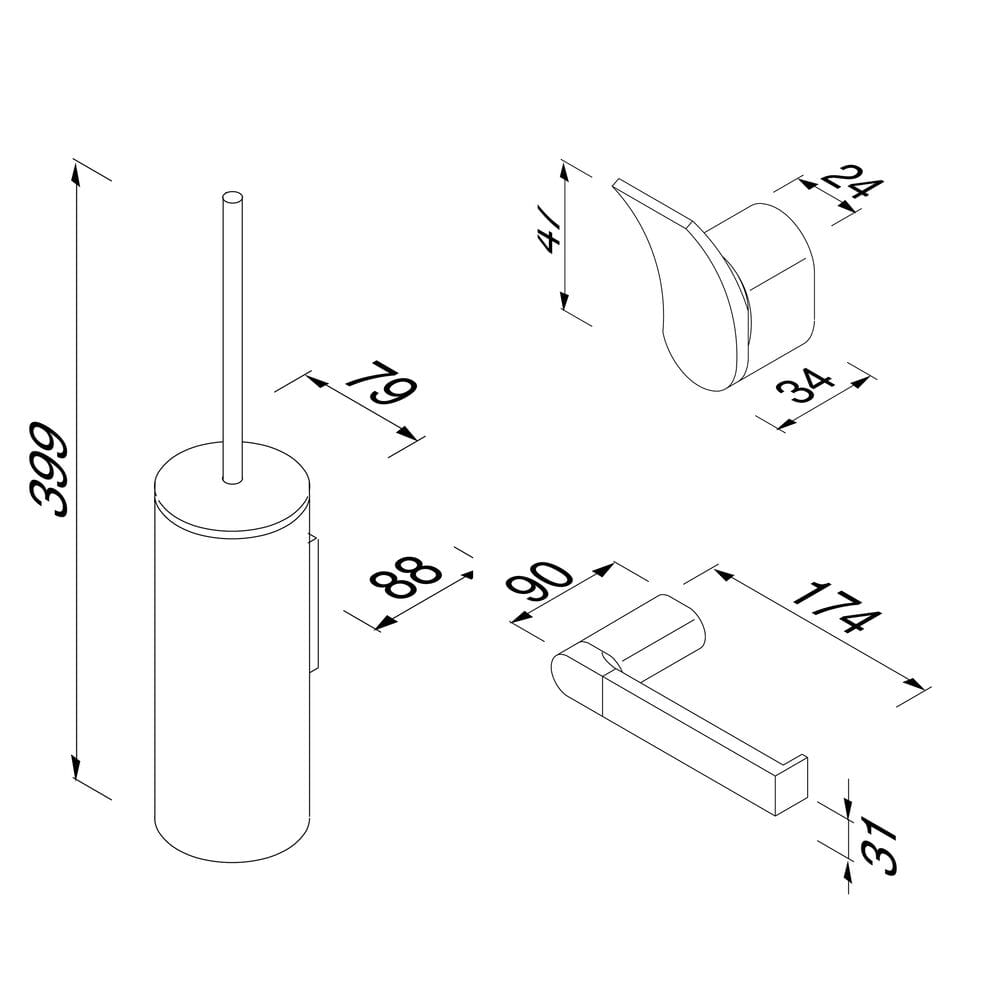 399

79

88

47

24

34

90

174

31