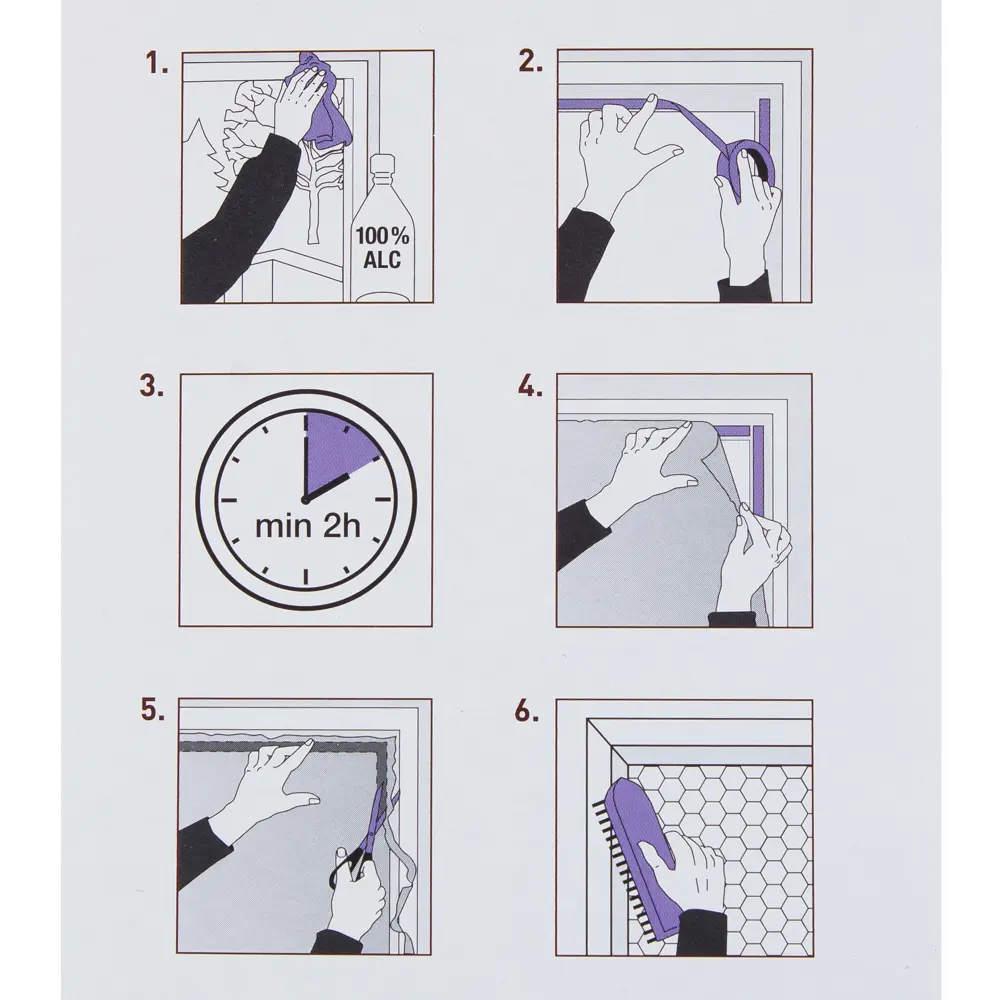 1.

100% ALC

2.

3.

min 2h

4.

5.

6.