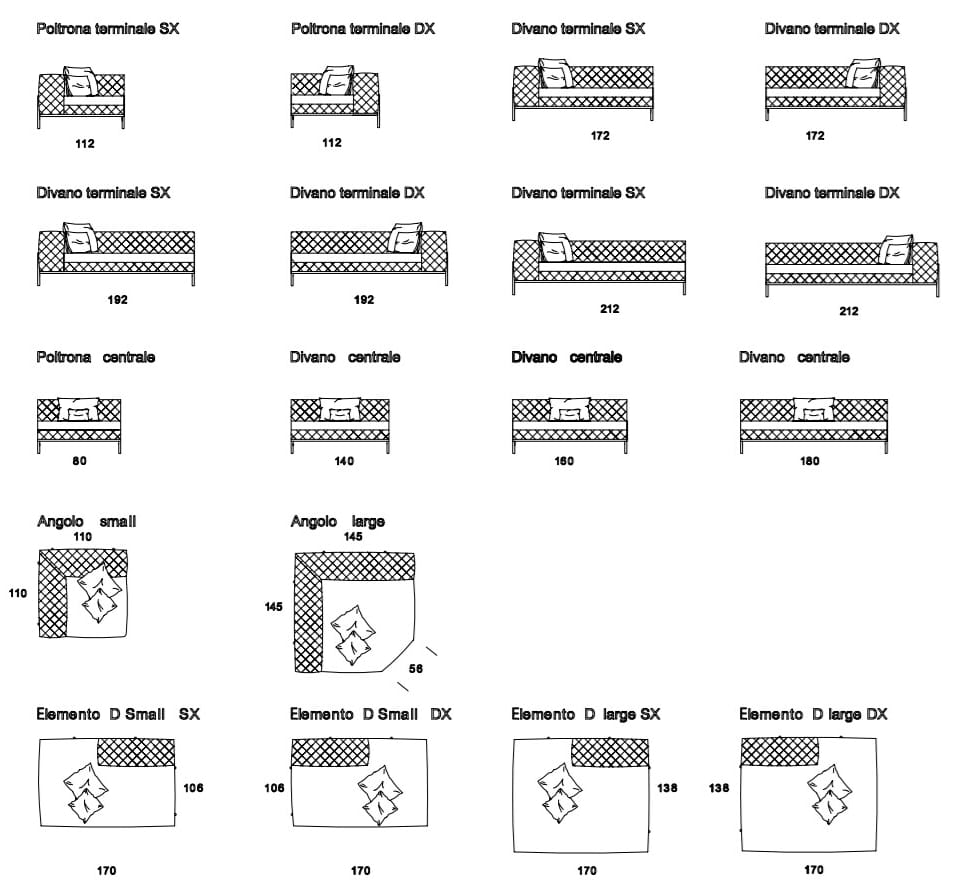 Poltrona terminale SX

112

Poltrona terminale DX

112

Divano terminale SX

172

Divano terminale DX

172

Divano terminale SX

192

Divano terminale DX

192

Divano terminale SX

212

Divano terminale DX

212

Poltrona centrale

80

Divano centrale

140

Divano centrale

160

Divano centrale

180

Angolo small

110

110

Angolo large

145

145

56

Elemento D Small SX

106

170

Elemento D Small DX

106

170

Elemento D large SX

138

170

Elemento D large DX

138

170