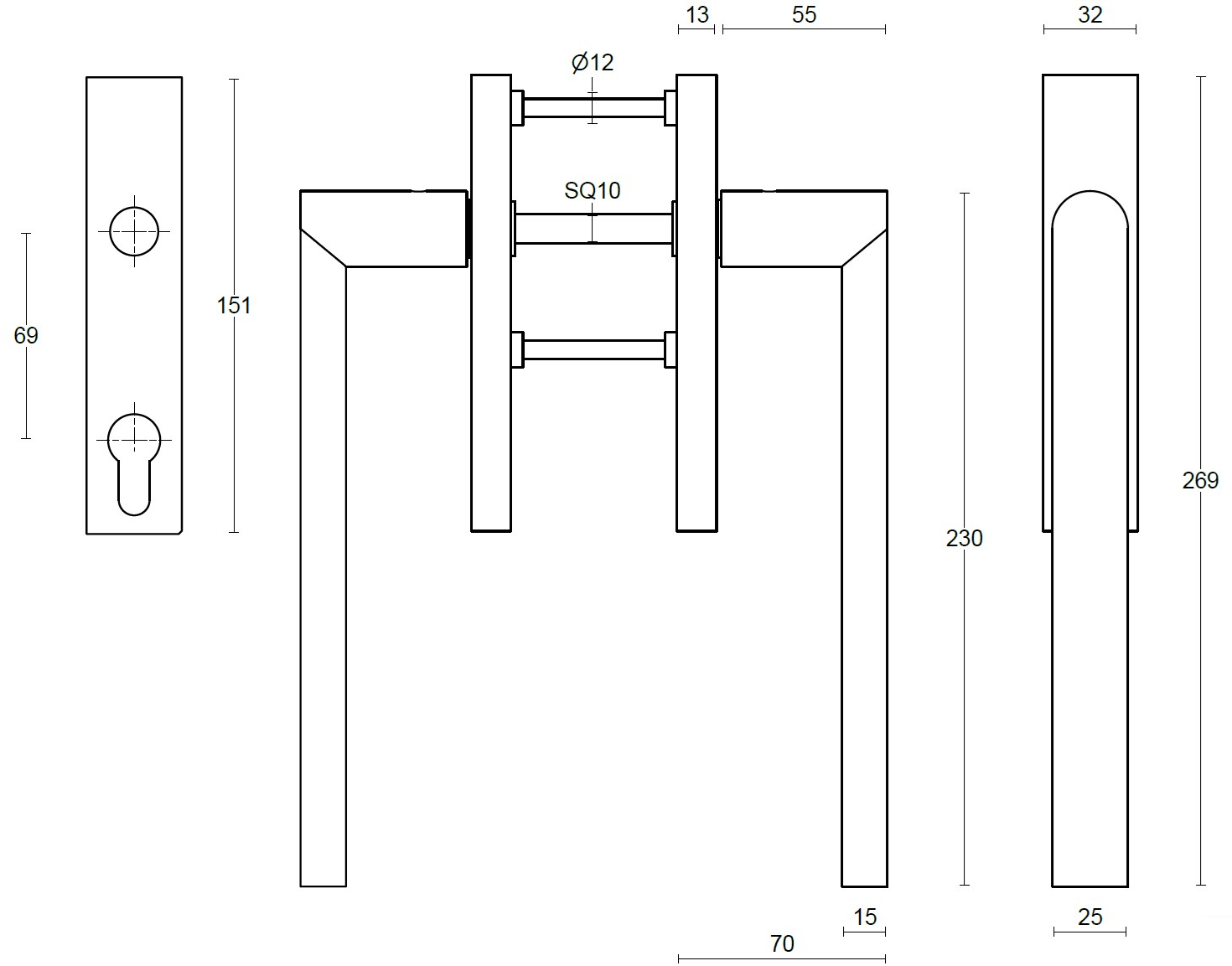 13
55
32
Ø12
SQ10
69
151
230
269
15
25
70