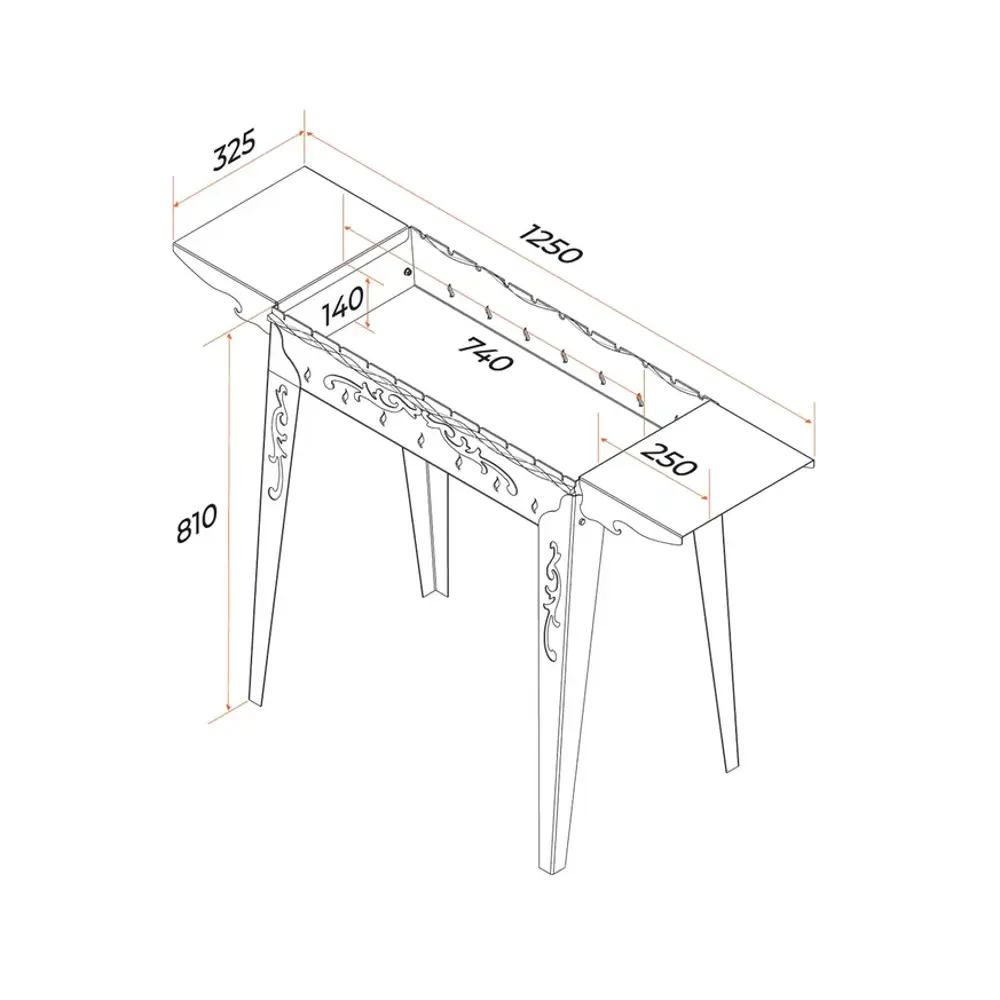 325

1250

140

740

250

810