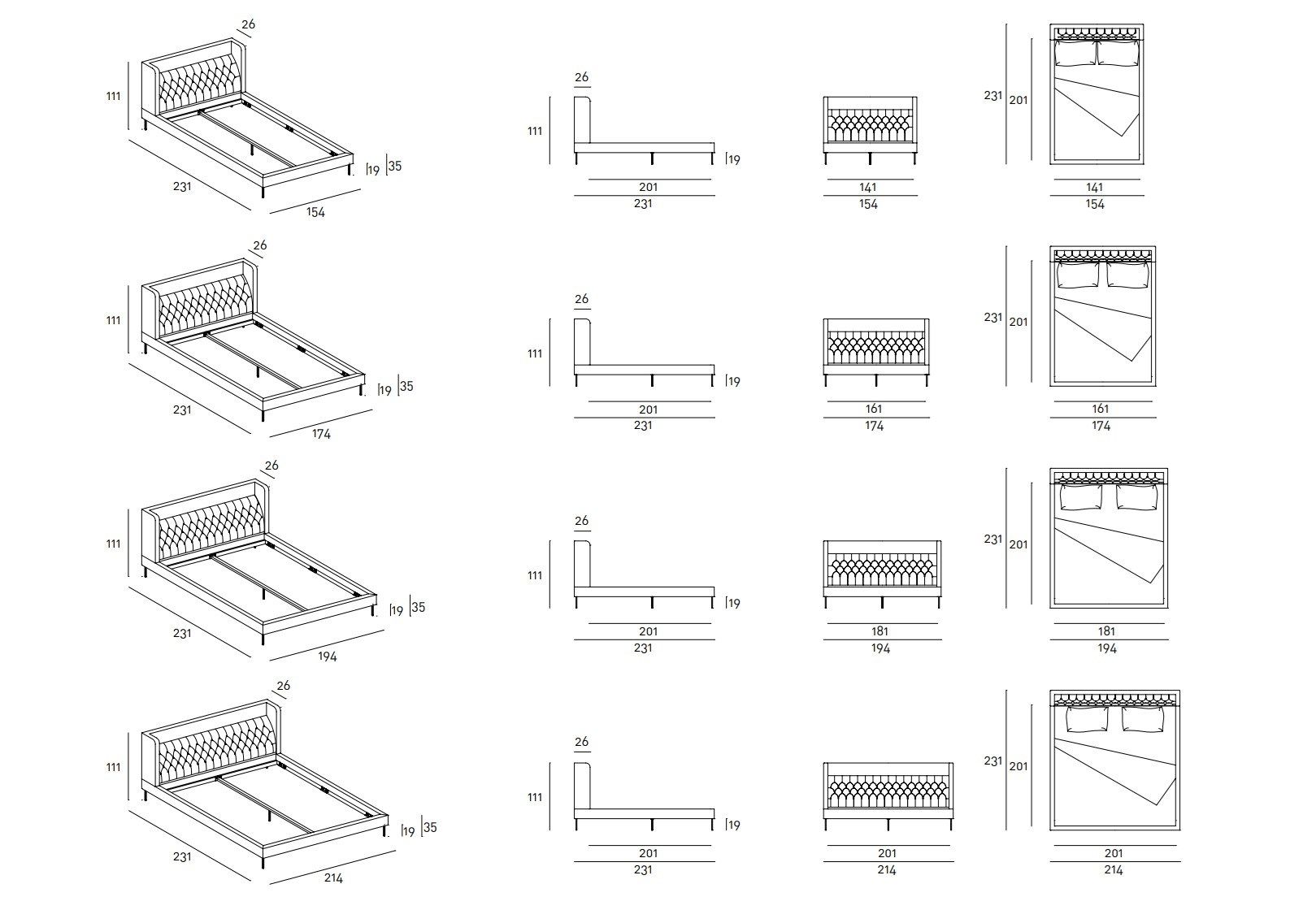 26
111
19
35
231
154

26
111
19
201
231

141
154

231
201
141
154

26
111
19
35
231
174

26
111
19
201
231

161
174

231
201
161
174

26
111
19
35
231
194

26
111
19
201
231

181
194

231
201
181
194

26
111
19
35
231
214

26
111
19
201
231

201
214

231
201
201
214