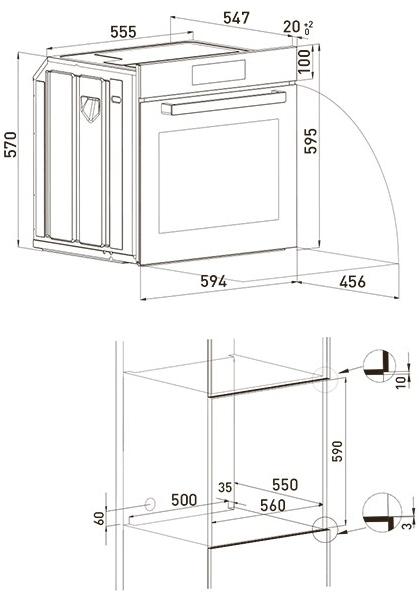 555

547

$20^{+2}_{0}$

100

570

595

594

456

10

590

35

550

500

560

60

3