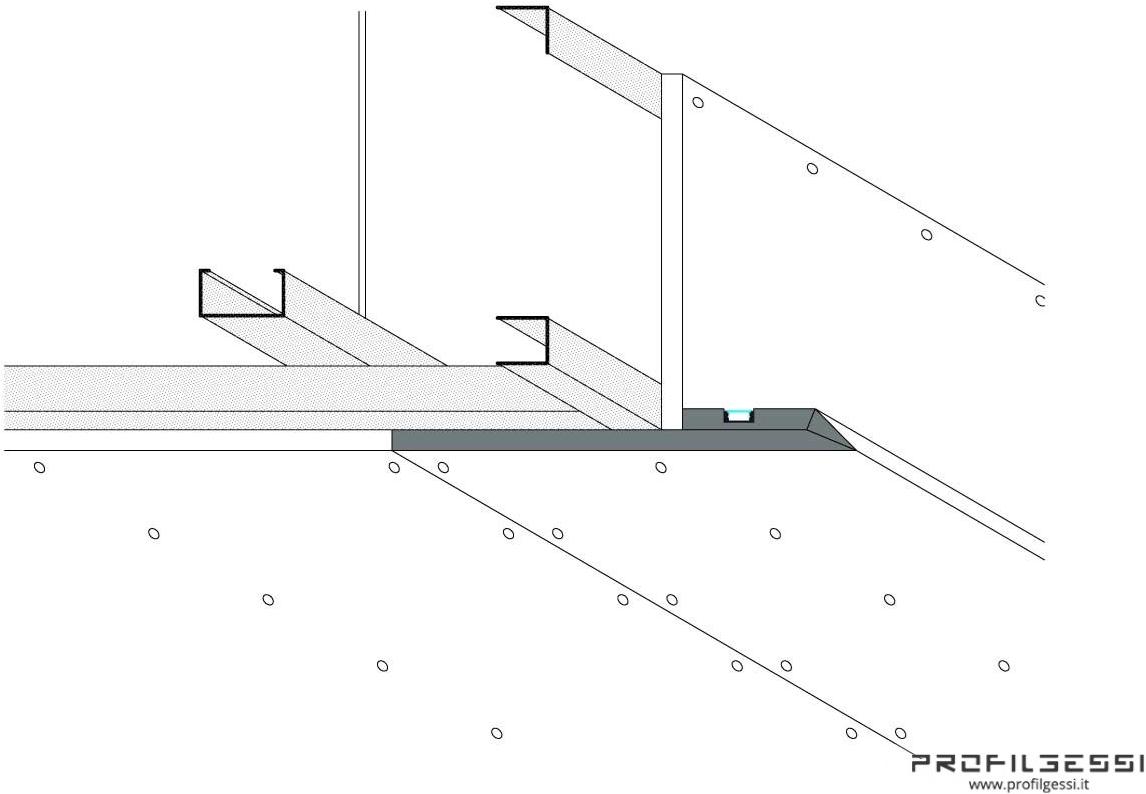 PROFILGESSI
www.profilgessi.it