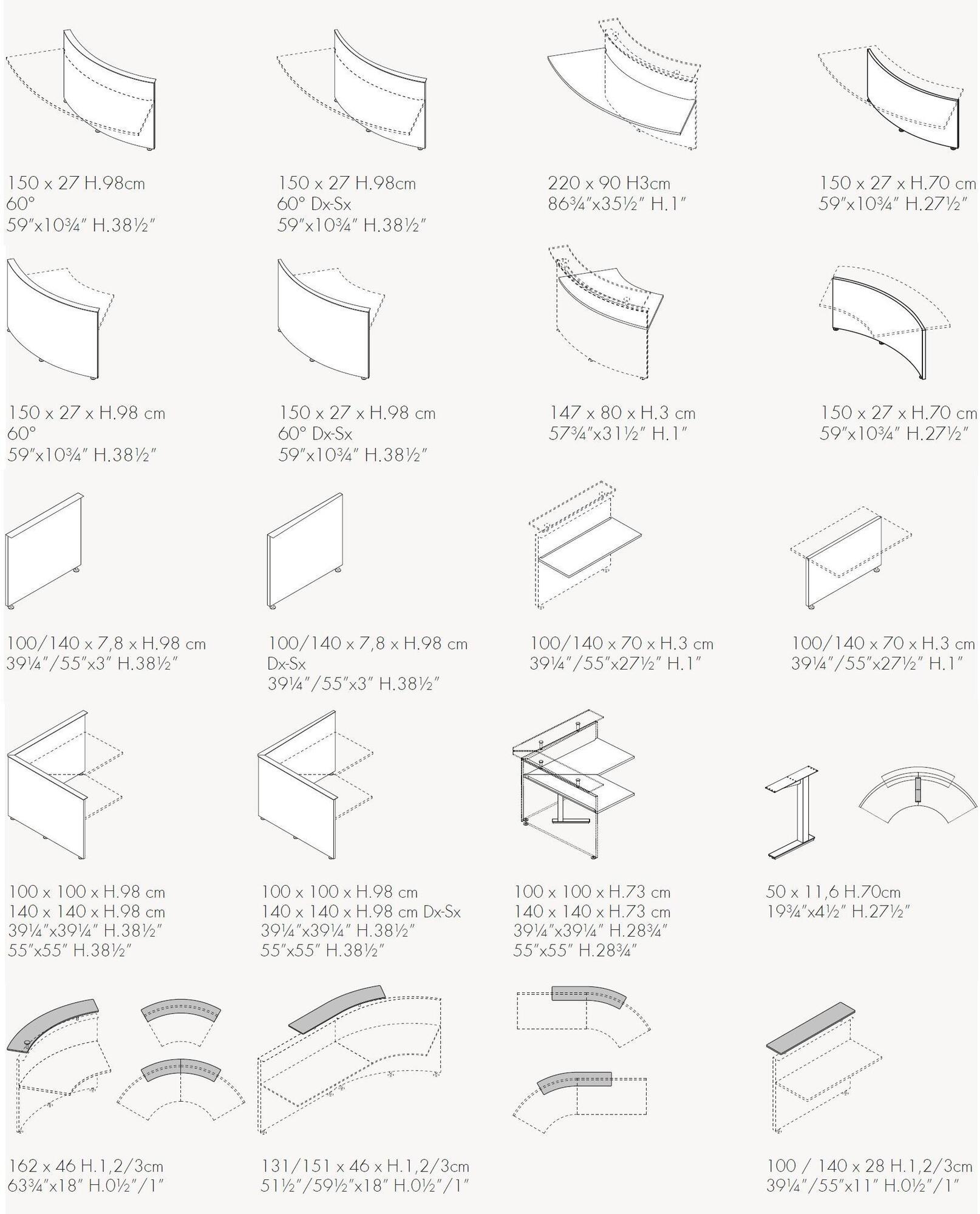 150 x 27 H.98cm
60°
59"x10¾" H.38½"

150 x 27 H.98cm
60° Dx-Sx
59"x10¾" H.38½"

220 x 90 H3cm
86¾"x35½" H.1"

150 x 27 x H.70 cm
59"x10¾" H.27½"

150 x 27 x H.98 cm
60°
59"x10¾" H.38½"

150 x 27 x H.98 cm
60° Dx-Sx
59"x10¾" H.38½"

147 x 80 x H.3 cm
57¾"x31½" H.1"

150 x 27 x H.70 cm
59"x10¾" H.27½"

100/140 x 7,8 x H.98 cm
39¼"/55"x3" H.38½"

100/140 x 7,8 x H.98 cm
Dx-Sx
39¼"/55"x3" H.38½"

100/140 x 70 x H.3 cm
39¼"/55"x27½" H.1"

100/140 x 70 x H.3 cm
39¼"/55"x27½" H.1"

100 x 100 x H.98 cm
140 x 140 x H.98 cm
39¼"x39¼" H.38½"
55"x55" H.38½"

100 x 100 x H.98 cm
140 x 140 x H.98 cm Dx-Sx
39¼"x39¼" H.38½"
55"x55" H.38½"

100 x 100 x H.73 cm
140 x 140 x H.73 cm
39¼"x39¼" H.28¾"
55"x55" H.28¾"

50 x 11,6 H.70cm
19¾"x4½" H.27½"

162 x 46 H.1,2/3cm
63¾"x18" H.0½"/1"

131/151 x 46 x H.1,2/3cm
51½"/59½"x18" H.0½"/1"

100 / 140 x 28 H.1,2/3cm
39¼"/55"x11" H.0½"/1"