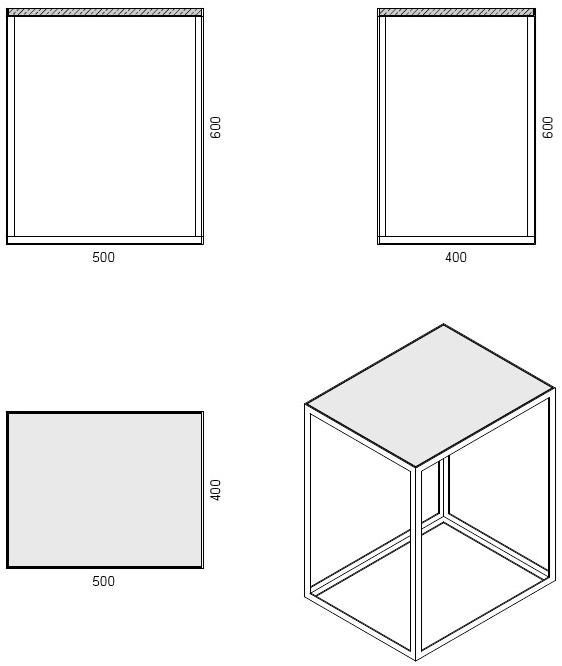 600

500

600

400

400

500