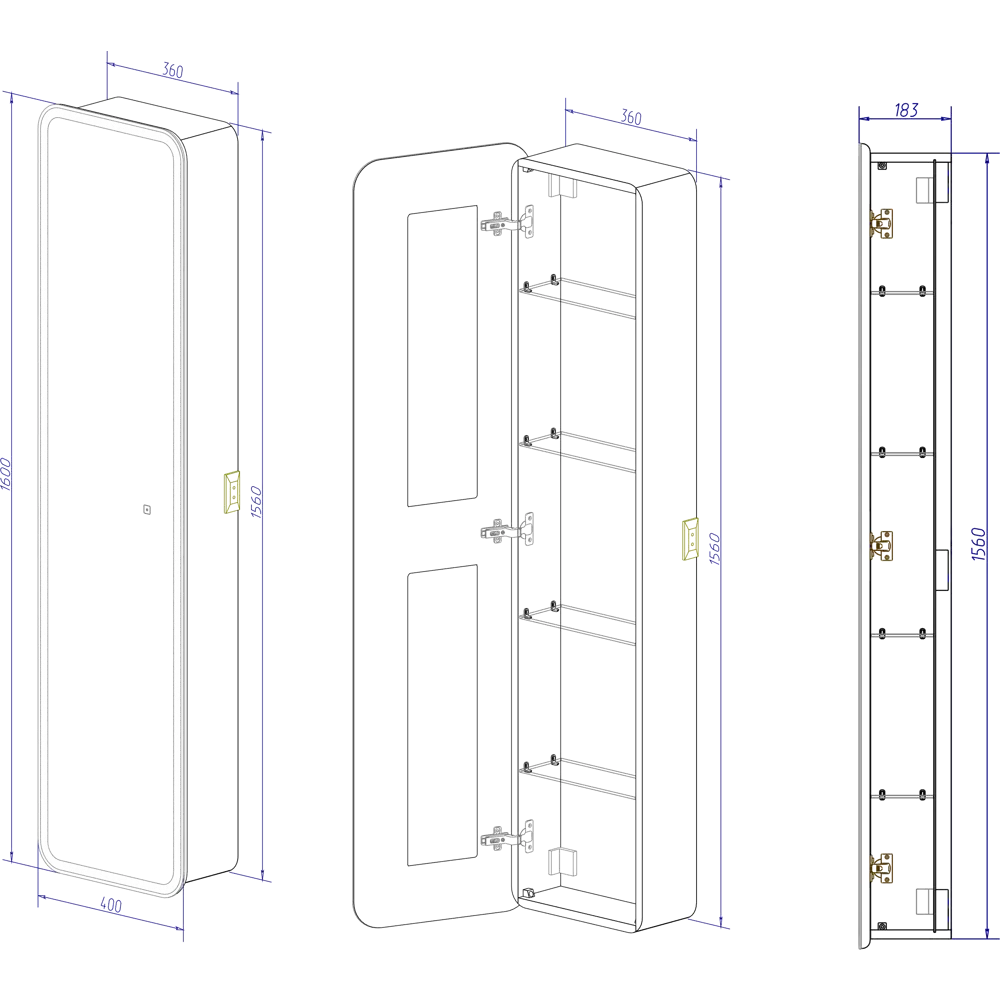 360
1600
1560
400
360
1560
183
1560