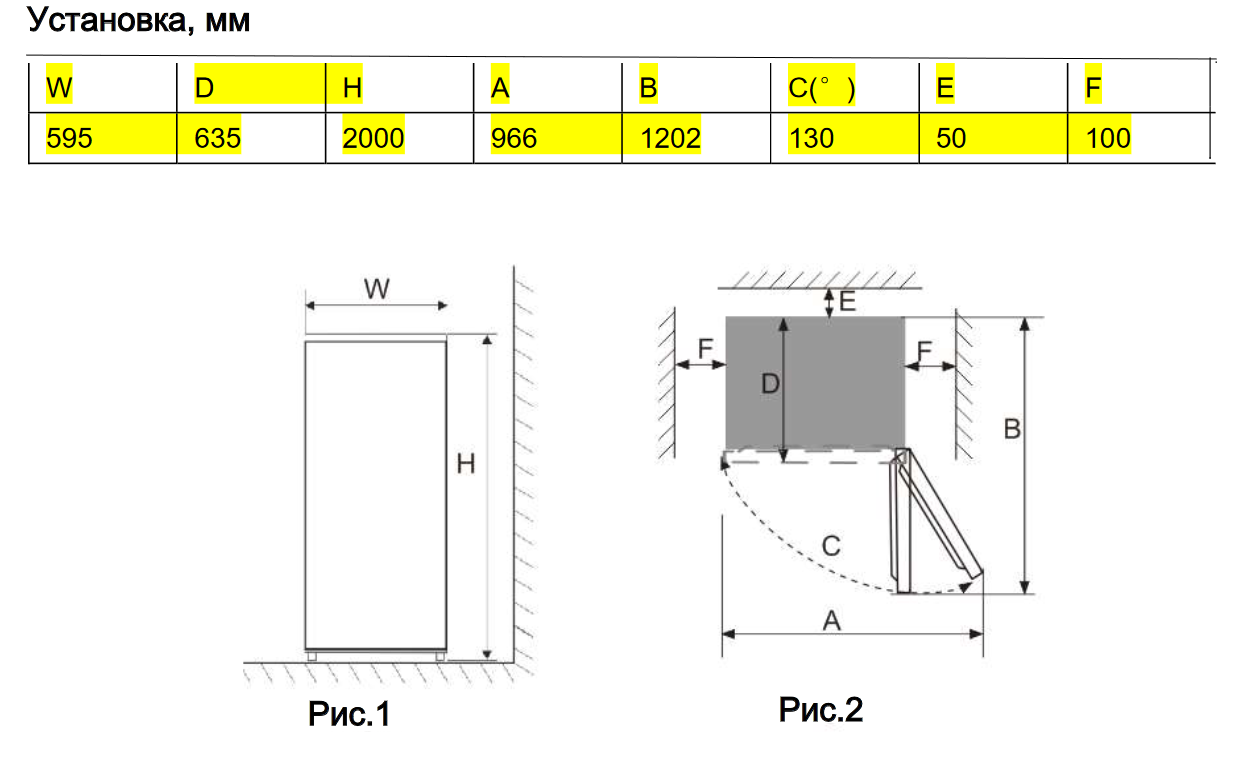 Установка, мм

| W | D | H | A | B | C(° ) | E | F |
|---|---|---|---|---|---|---|---|
| 595 | 635 | 2000 | 966 | 1202 | 130 | 50 | 100 |

W

H

Рис.1

E

F

D

F

B

C

A

Рис.2