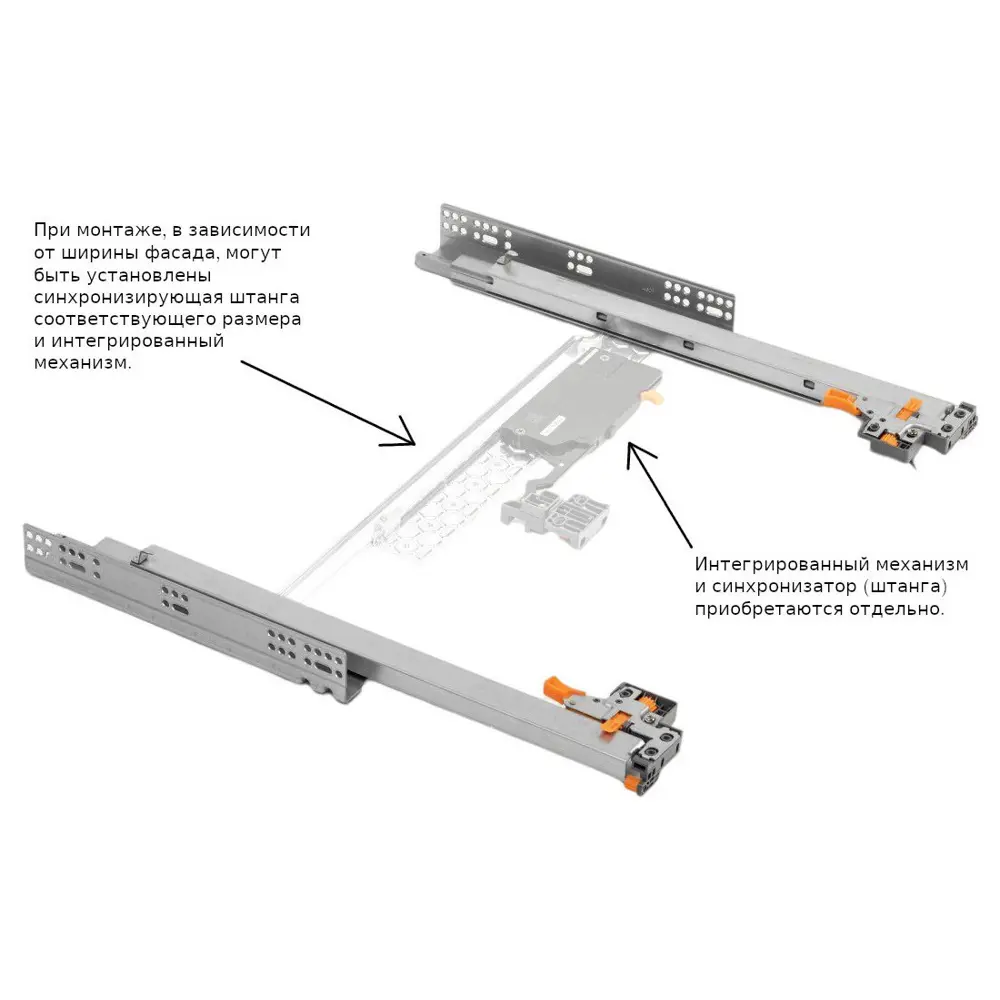 При монтаже, в зависимости от ширины фасада, могут быть установлены синхронизирующая штанга соответствующего размера и интегрированный механизм.

Интегрированный механизм и синхронизатор (штанга) приобретаются отдельно.