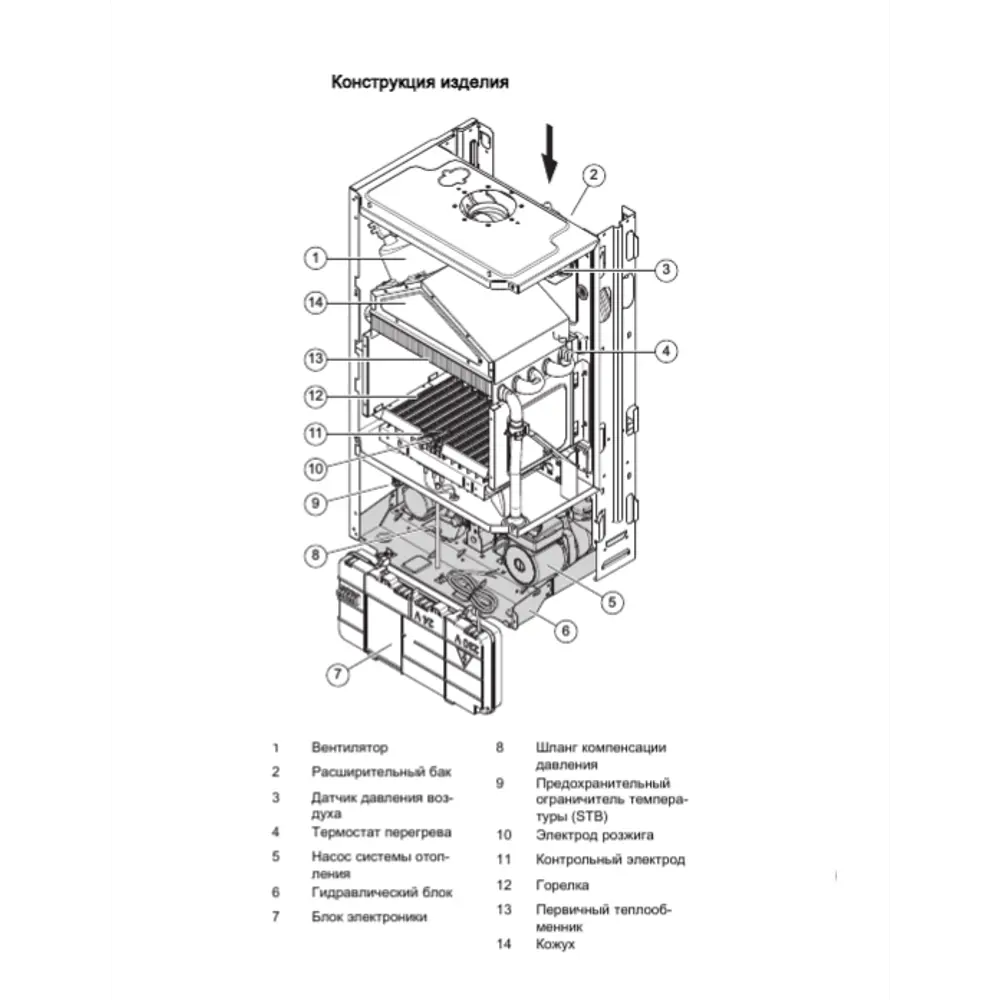 Конструкция изделия

2

1

3

14

4

13

12

11

10

9

8

5

6

7

1 Вентилятор
2 Расширительный бак
3 Датчик давления воздуха
4 Термостат перегрева
5 Насос системы отопления
6 Гидравлический блок
7 Блок электроники

8 Шланг компенсации давления
9 Предохранительный ограничитель температуры (STB)
10 Электрод розжига
11 Контрольный электрод
12 Горелка
13 Первичный теплообменник
14 Кожух