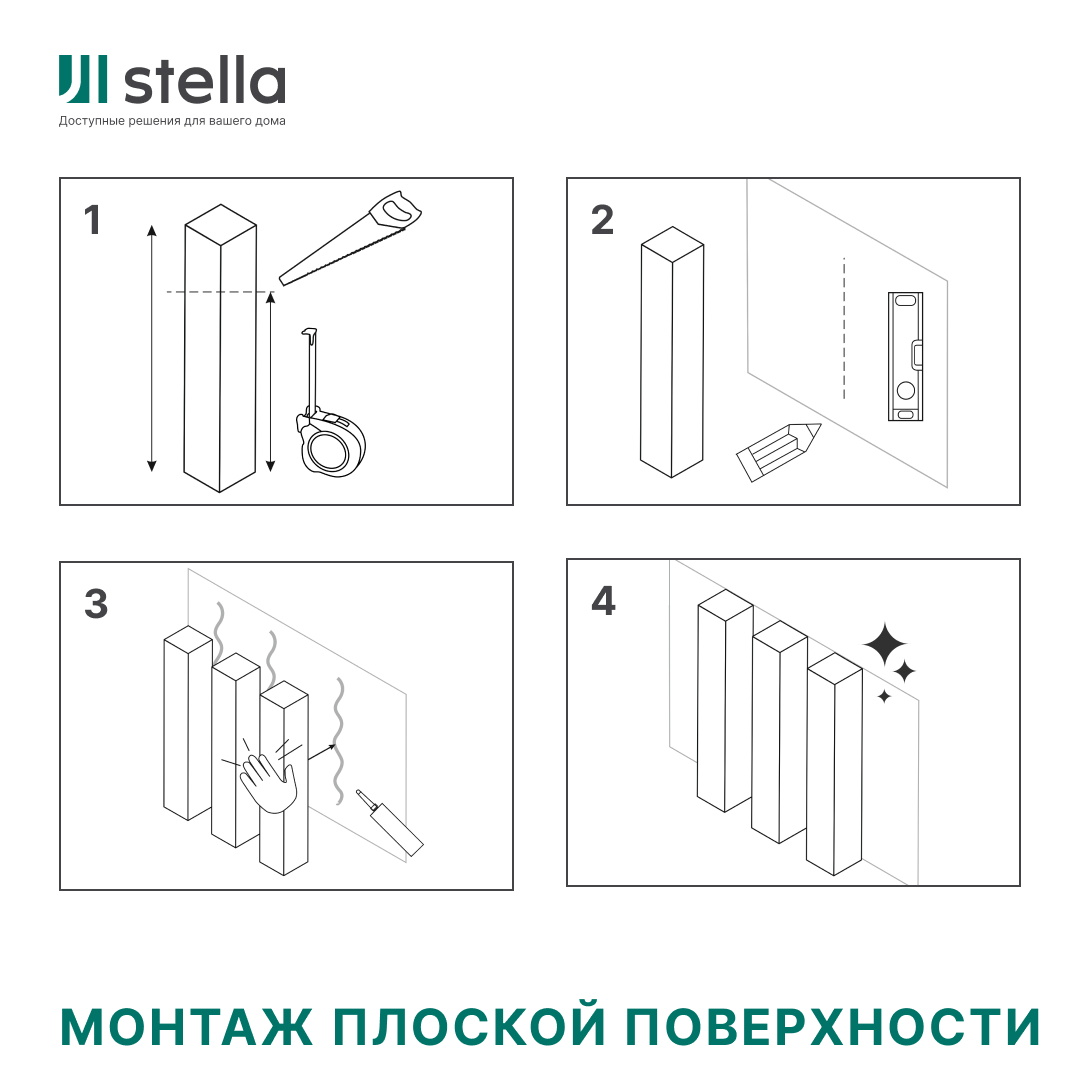 stella
Доступные решения для вашего дома

1

2

3

4

МОНТАЖ ПЛОСКОЙ ПОВЕРХНОСТИ