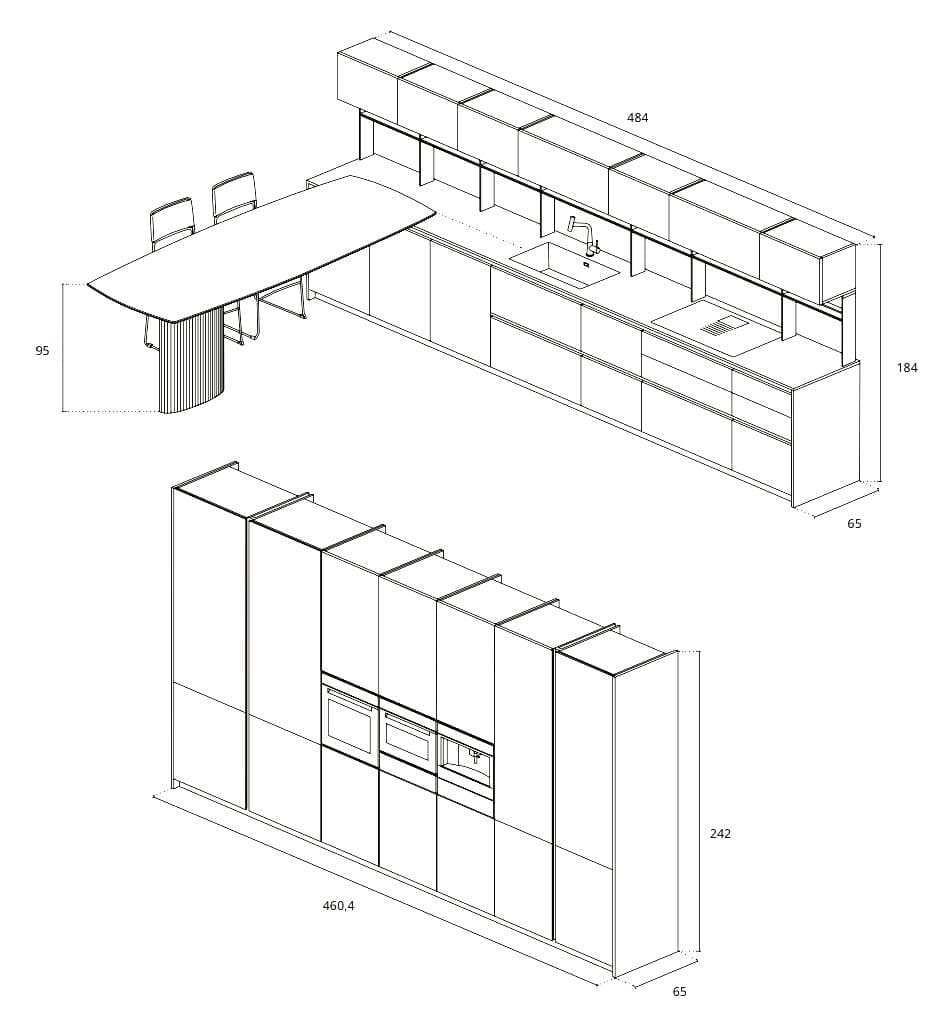 484

95

184

65

242

460,4

65