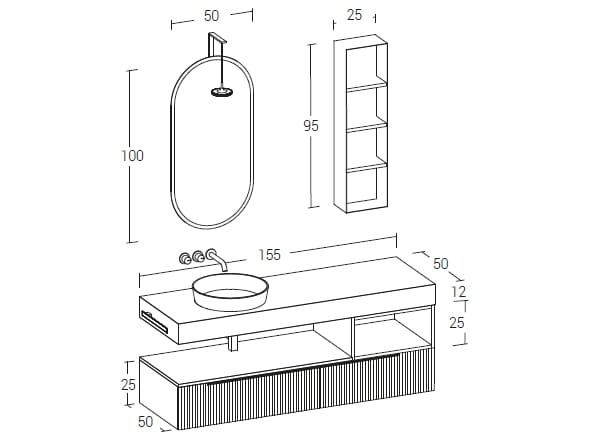 50
25
100
95
155
50
12
25
25
50