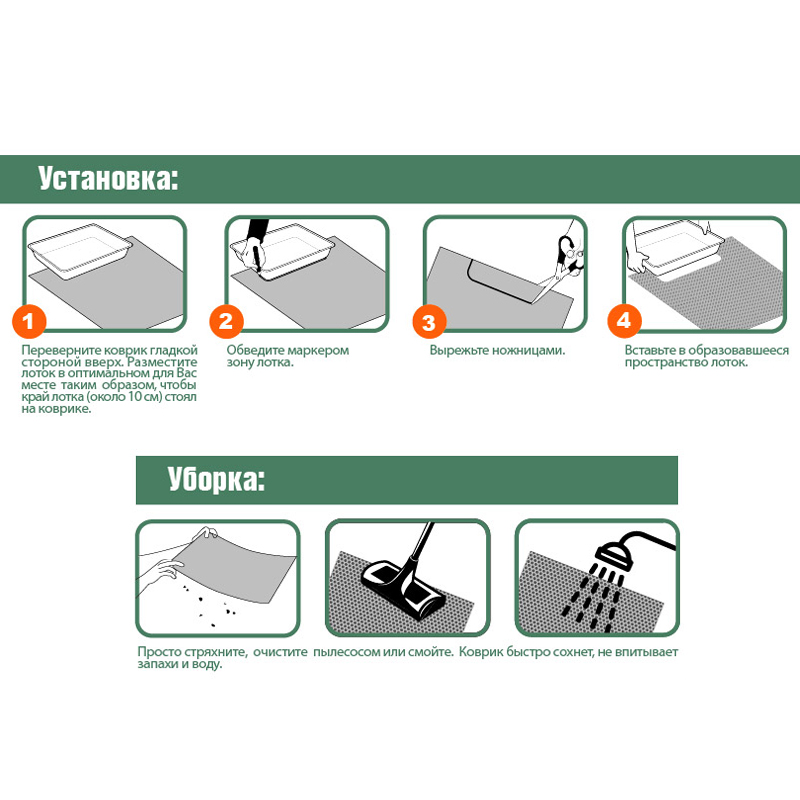 Установка:

1
Переверните коврик гладкой стороной вверх. Разместите лоток в оптимальном для Вас месте таким образом, чтобы край лотка (около 10 см) стоял на коврике.

2
Обведите маркером зону лотка.

3
Вырежьте ножницами.

4
Вставьте в образовавшееся пространство лоток.

Уборка:

Просто стряхните, очистите пылесосом или смойте. Коврик быстро сохнет, не впитывает запахи и воду.