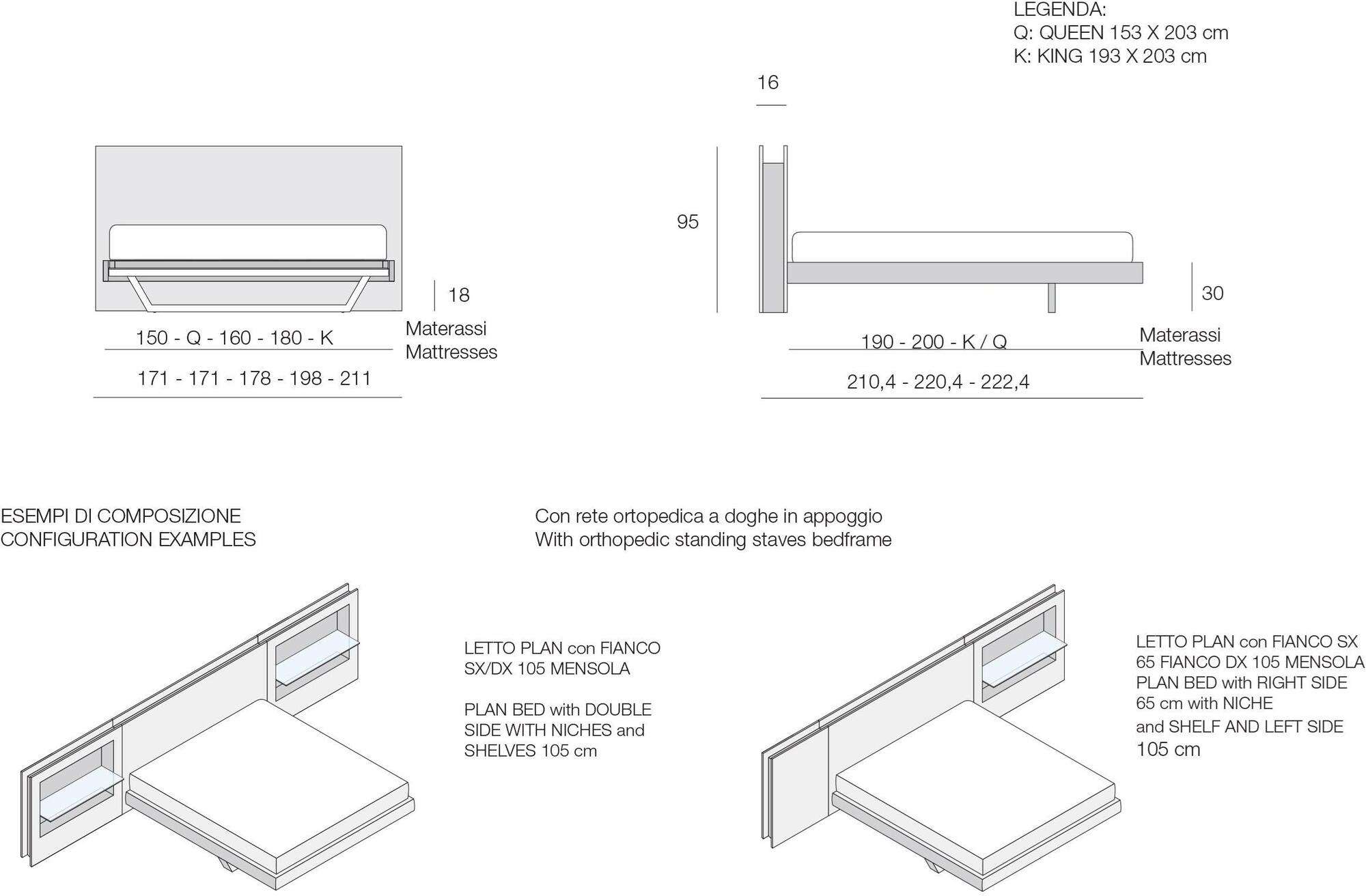 LEGENDA:
Q: QUEEN 153 X 203 cm
K: KING 193 X 203 cm

16

95

18

150 - Q - 160 - 180 - K

Materassi
Mattresses

171 - 171 - 178 - 198 - 211

30

190 - 200 - K / Q

Materassi
Mattresses

210,4 - 220,4 - 222,4

ESEMPI DI COMPOSIZIONE
CONFIGURATION EXAMPLES

Con rete ortopedica a doghe in appoggio
With orthopedic standing staves bedframe

LETTO PLAN con FIANCO SX/DX 105 MENSOLA

PLAN BED with DOUBLE SIDE WITH NICHES and SHELVES 105 cm

LETTO PLAN con FIANCO SX 65 FIANCO DX 105 MENSOLA
PLAN BED with RIGHT SIDE 65 cm with NICHE
and SHELF AND LEFT SIDE 105 cm