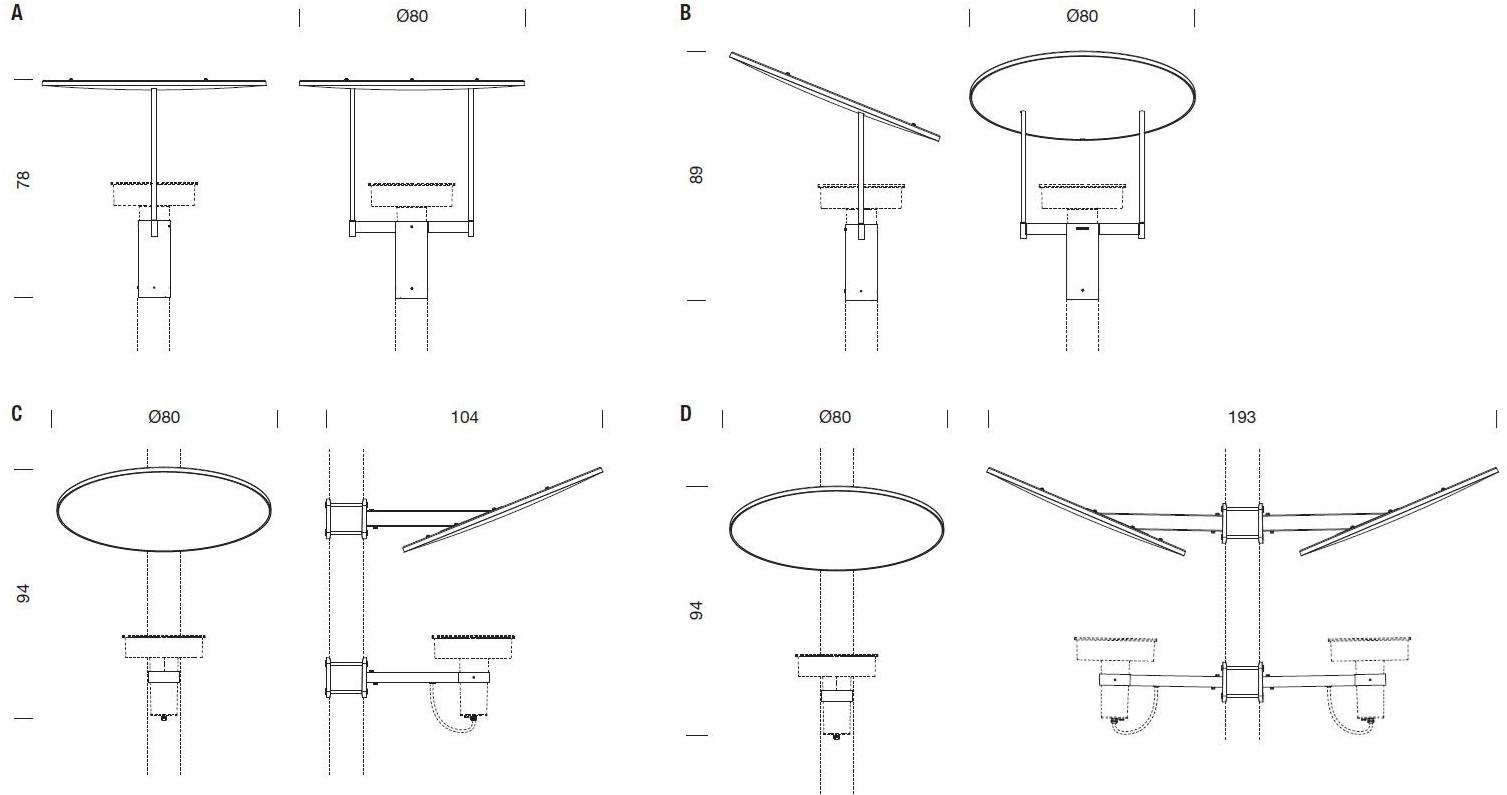 A

Ø80

78

B

Ø80

89

C

Ø80

104

94

D

Ø80

193

94