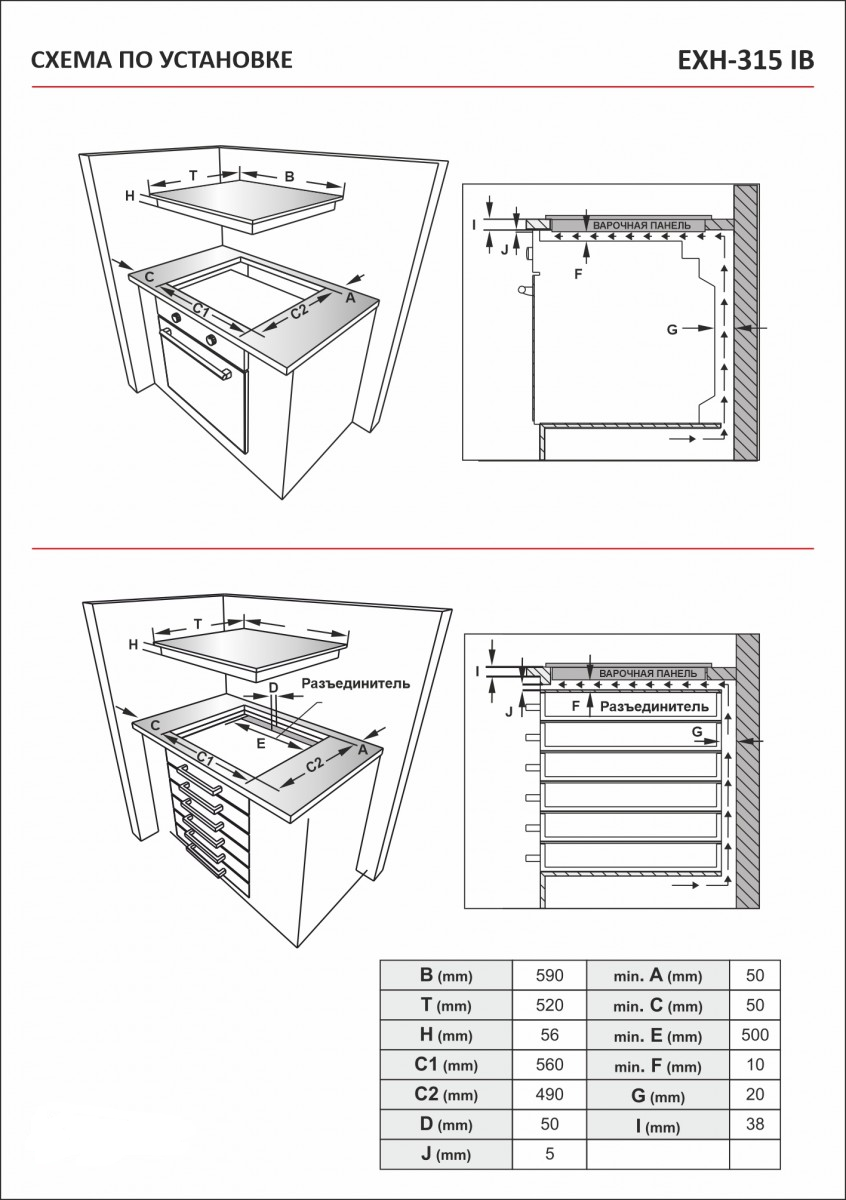 СХЕМА ПО УСТАНОВКЕ

EXH-315 IB

T
B
H
C
A
C1
C2

I
J
ВАРОЧНАЯ ПАНЕЛЬ
F
G

T
H
D
Разъединитель
C
E
A
C1
C2

I
J
ВАРОЧНАЯ ПАНЕЛЬ
F
Разъединитель
G

| B (mm) | 590 | min. A (mm) | 50 |
|---|---|---|---|
| T (mm) | 520 | min. C (mm) | 50 |
| H (mm) | 56 | min. E (mm) | 500 |
| C1 (mm) | 560 | min. F (mm) | 10 |
| C2 (mm) | 490 | G (mm) | 20 |
| D (mm) | 50 | I (mm) | 38 |
| J (mm) | 5 | | |