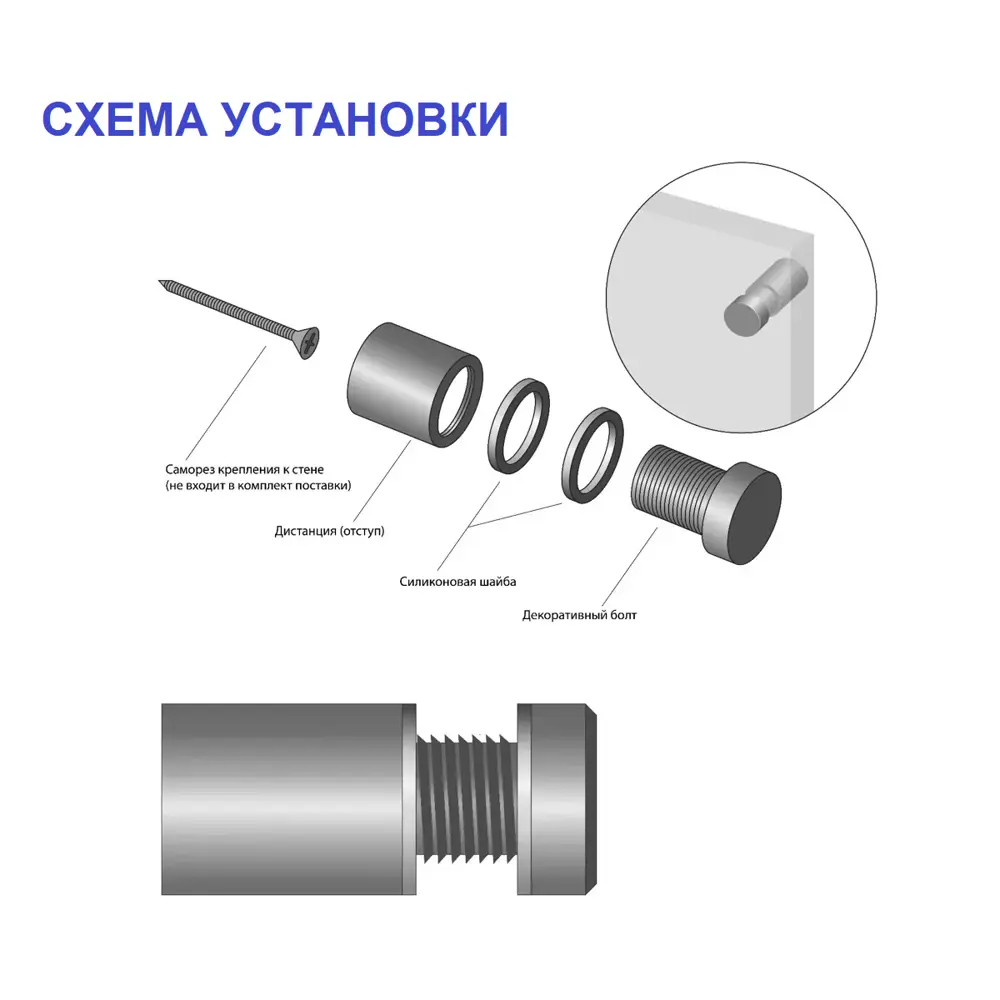 СХЕМА УСТАНОВКИ

Саморез крепления к стене
(не входит в комплект поставки)

Дистанция (отступ)

Силиконовая шайба

Декоративный болт