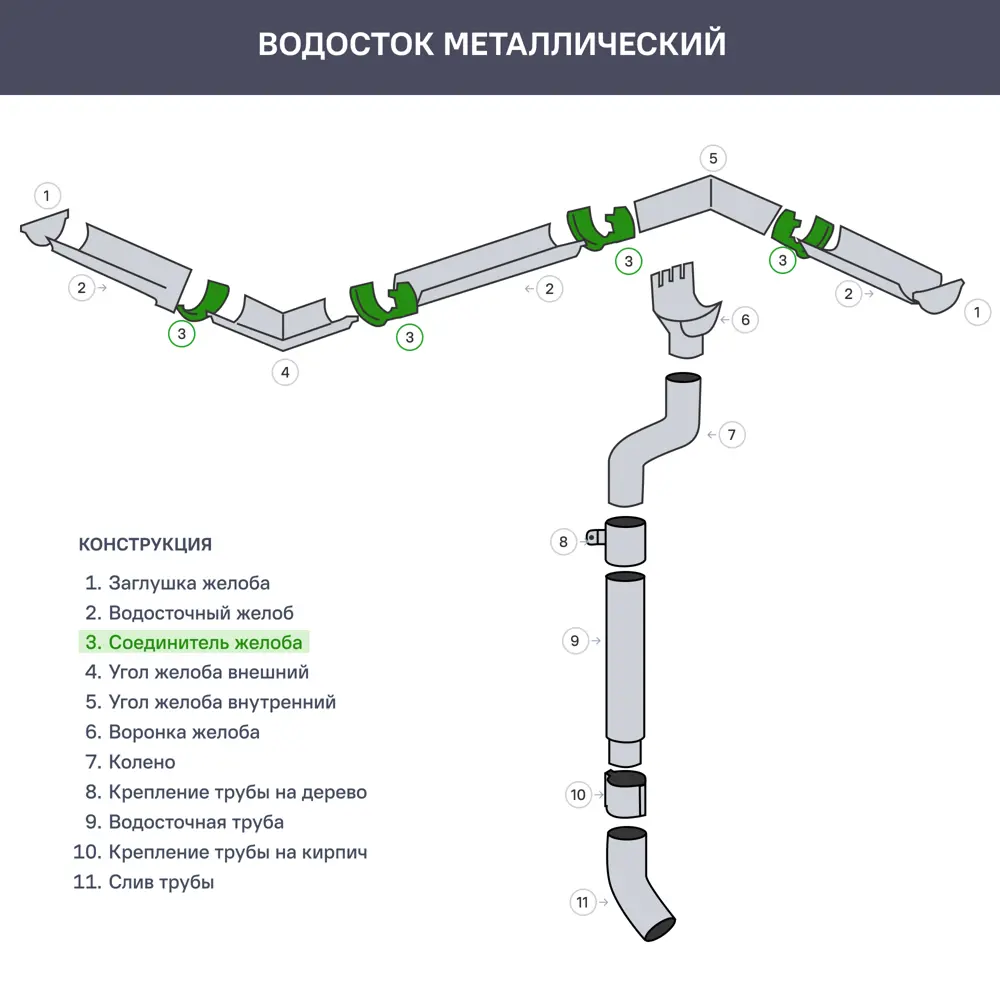 ВОДОСТОК МЕТАЛЛИЧЕСКИЙ

1
2
3
4
3
2
3
5
3
2
1
6
7
8
9
10
11

КОНСТРУКЦИЯ

1. Заглушка желоба
2. Водосточный желоб
3. Соединитель желоба
4. Угол желоба внешний
5. Угол желоба внутренний
6. Воронка желоба
7. Колено
8. Крепление трубы на дерево
9. Водосточная труба
10. Крепление трубы на кирпич
11. Слив трубы