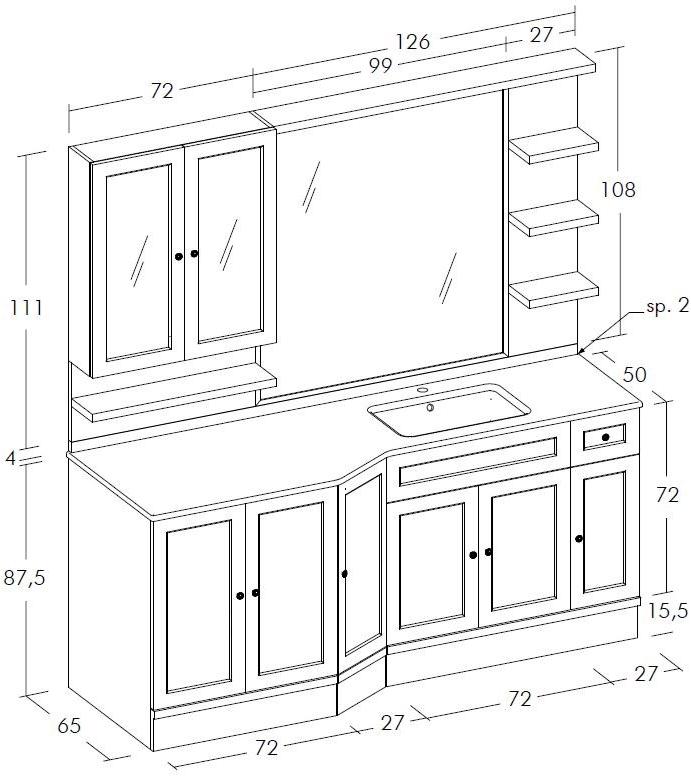 126
27
99
72
108
111
sp. 2
50
4
72
87,5
15,5
27
72
27
65
72