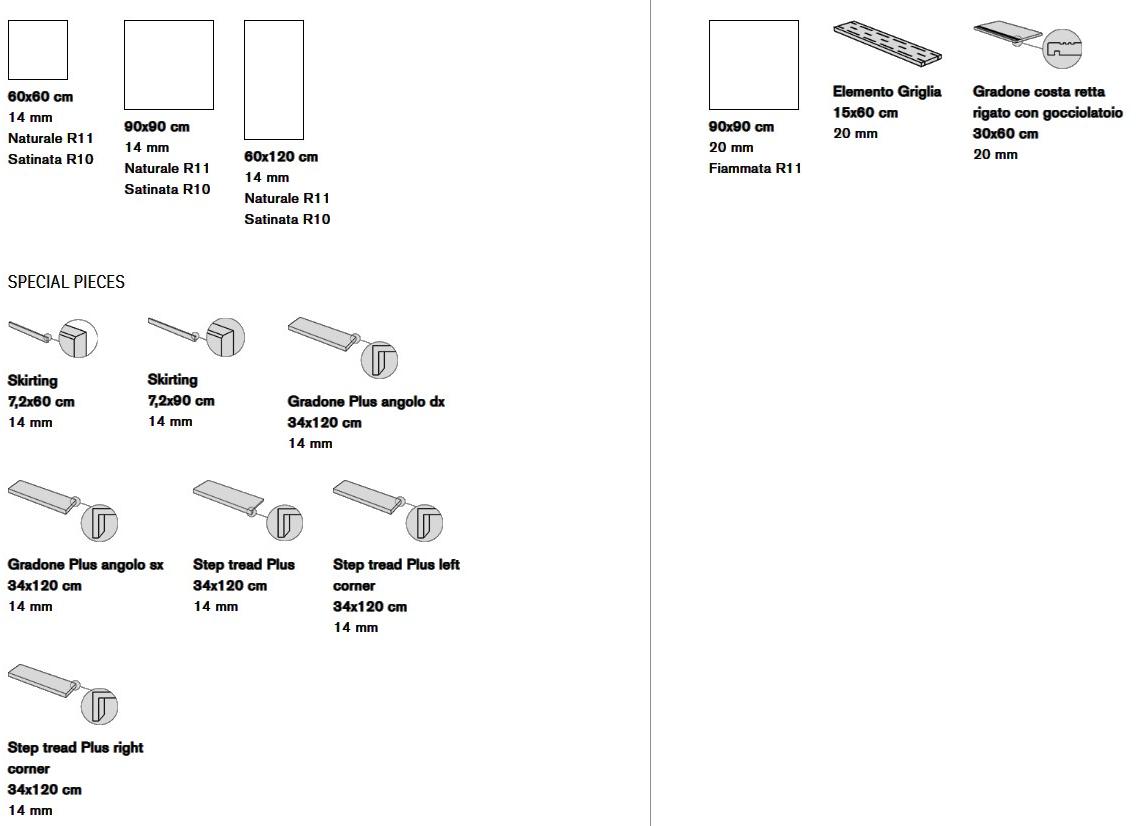 60x60 cm
14 mm
Naturale R11
Satinata R10

90x90 cm
14 mm
Naturale R11
Satinata R10

60x120 cm
14 mm
Naturale R11
Satinata R10

SPECIAL PIECES

Skirting
7,2x60 cm
14 mm

Skirting
7,2x90 cm
14 mm

Gradone Plus angolo dx
34x120 cm
14 mm

Gradone Plus angolo sx
34x120 cm
14 mm

Step tread Plus
34x120 cm
14 mm

Step tread Plus left corner
34x120 cm
14 mm

Step tread Plus right corner
34x120 cm
14 mm

90x90 cm
20 mm
Fiammata R11

Elemento Griglia
15x60 cm
20 mm

Gradone costa retta rigato con gocciolatoio
30x60 cm
20 mm