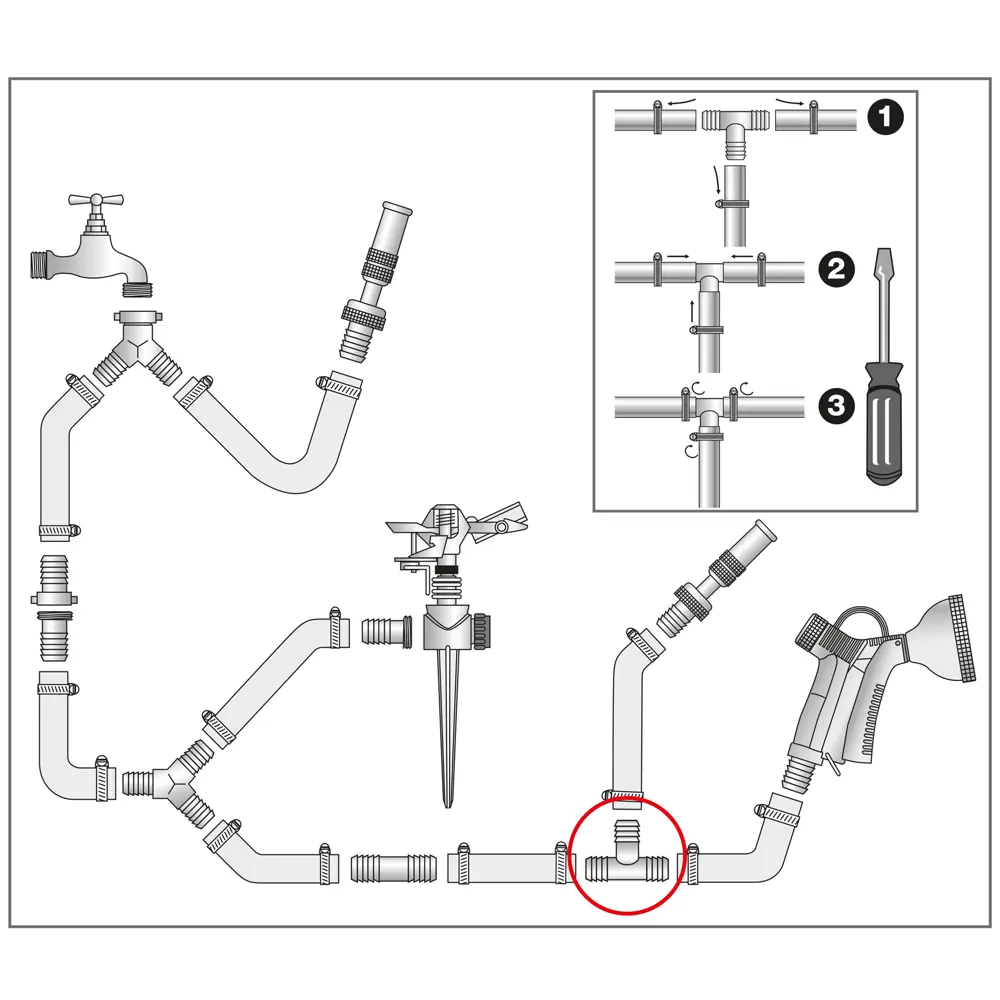 1
2
3