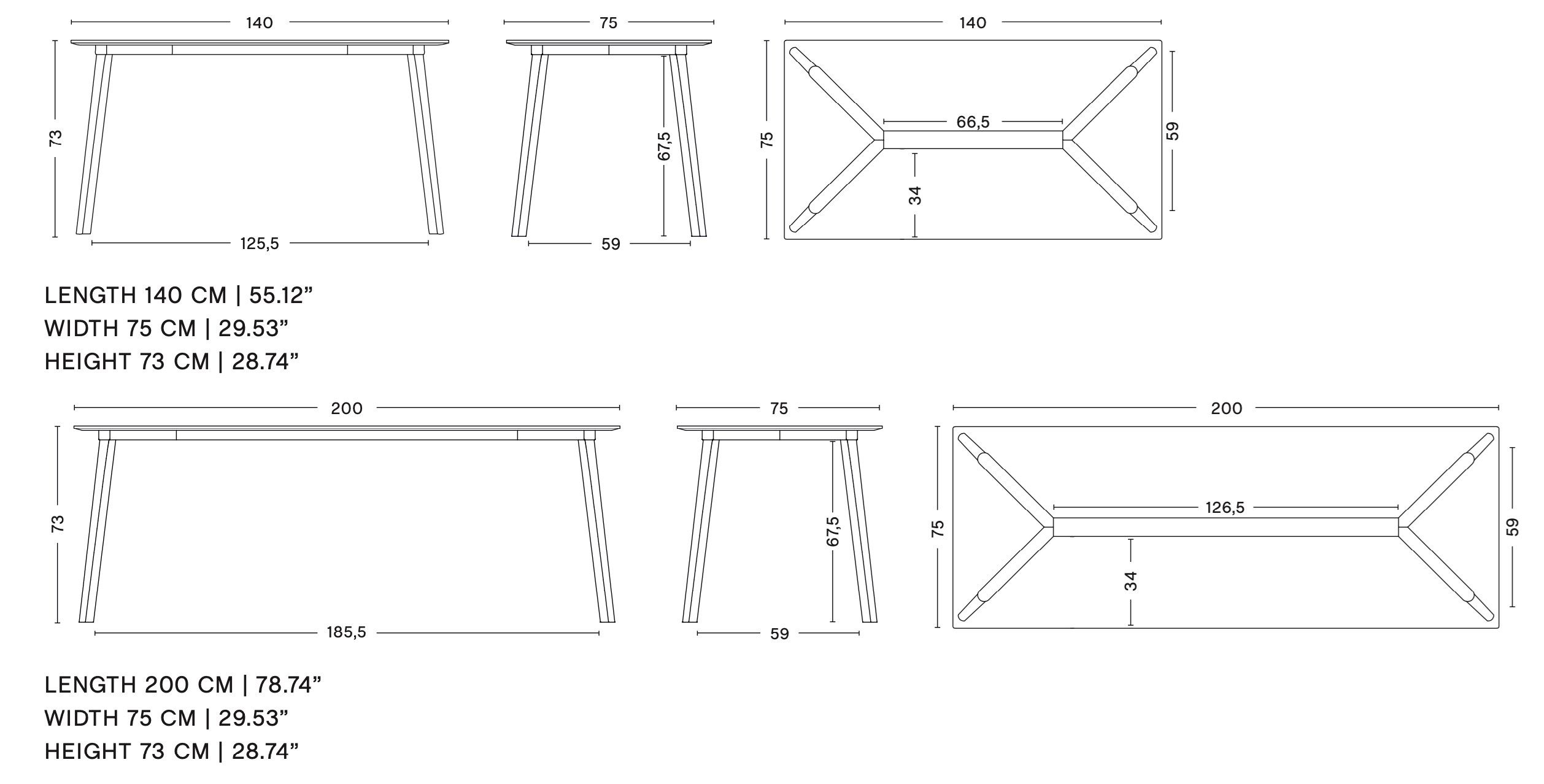 140
73
125,5

75
67,5
59

140
75
66,5
34
59

LENGTH 140 CM | 55.12”
WIDTH 75 CM | 29.53”
HEIGHT 73 CM | 28.74”

200
73
185,5

75
67,5
59

200
75
126,5
34
59

LENGTH 200 CM | 78.74”
WIDTH 75 CM | 29.53”
HEIGHT 73 CM | 28.74”