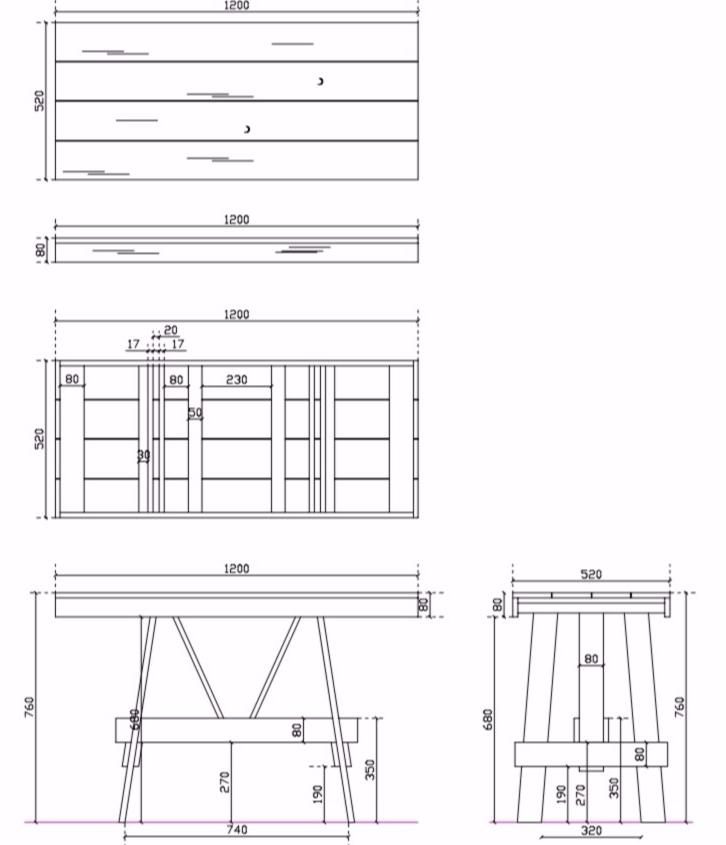 1200
520

1200
80

1200
20
17
17
80
80
230
50
30
520

1200
80
760
680
80
270
190
350
740

520
80
80
680
760
80
190
270
350
320