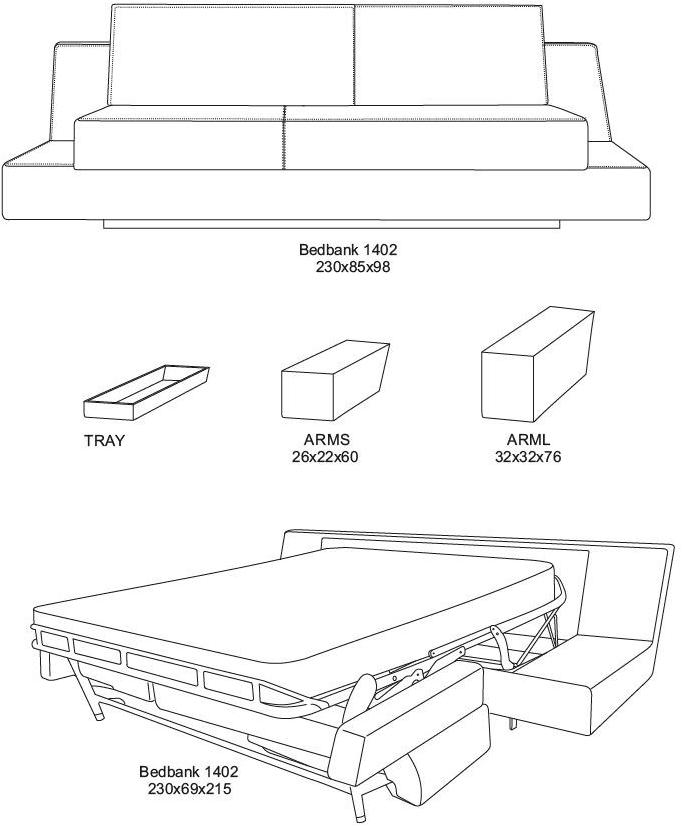 Bedbank 1402
230x85x98

TRAY

ARMS
26x22x60

ARML
32x32x76

Bedbank 1402
230x69x215