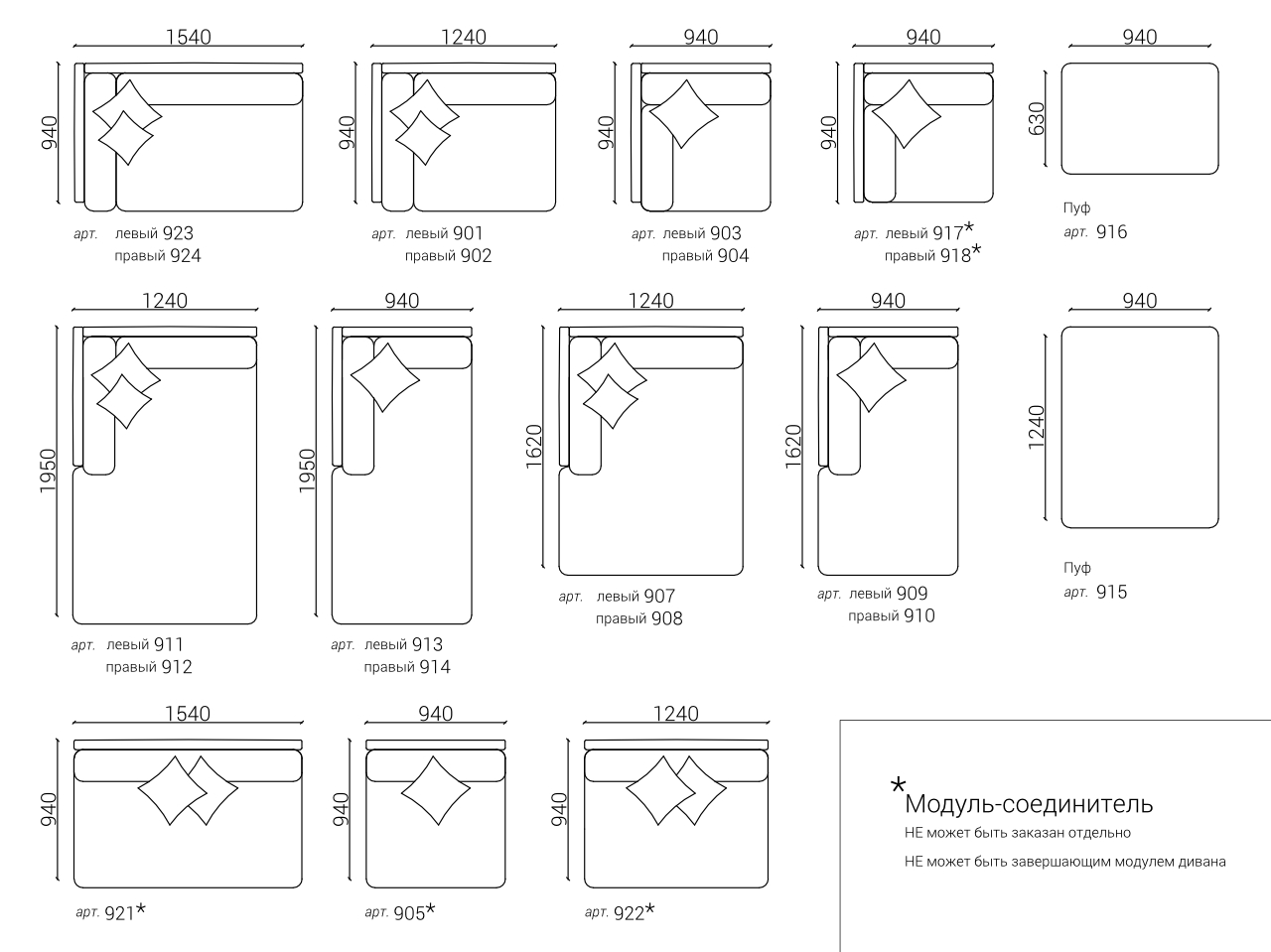 1540
940
арт. левый 923
правый 924

1240
940
арт. левый 901
правый 902

940
940
арт. левый 903
правый 904

940
940
арт. левый 917*
правый 918*

940
630
Пуф
арт. 916

1240
1950
арт. левый 911
правый 912

940
1950
арт. левый 913
правый 914

1240
1620
арт. левый 907
правый 908

940
1620
арт. левый 909
правый 910

940
1240
Пуф
арт. 915

1540
940
арт. 921*

940
940
арт. 905*

1240
940
арт. 922*

*Модуль-соединитель
НЕ может быть заказан отдельно
НЕ может быть завершающим модулем дивана