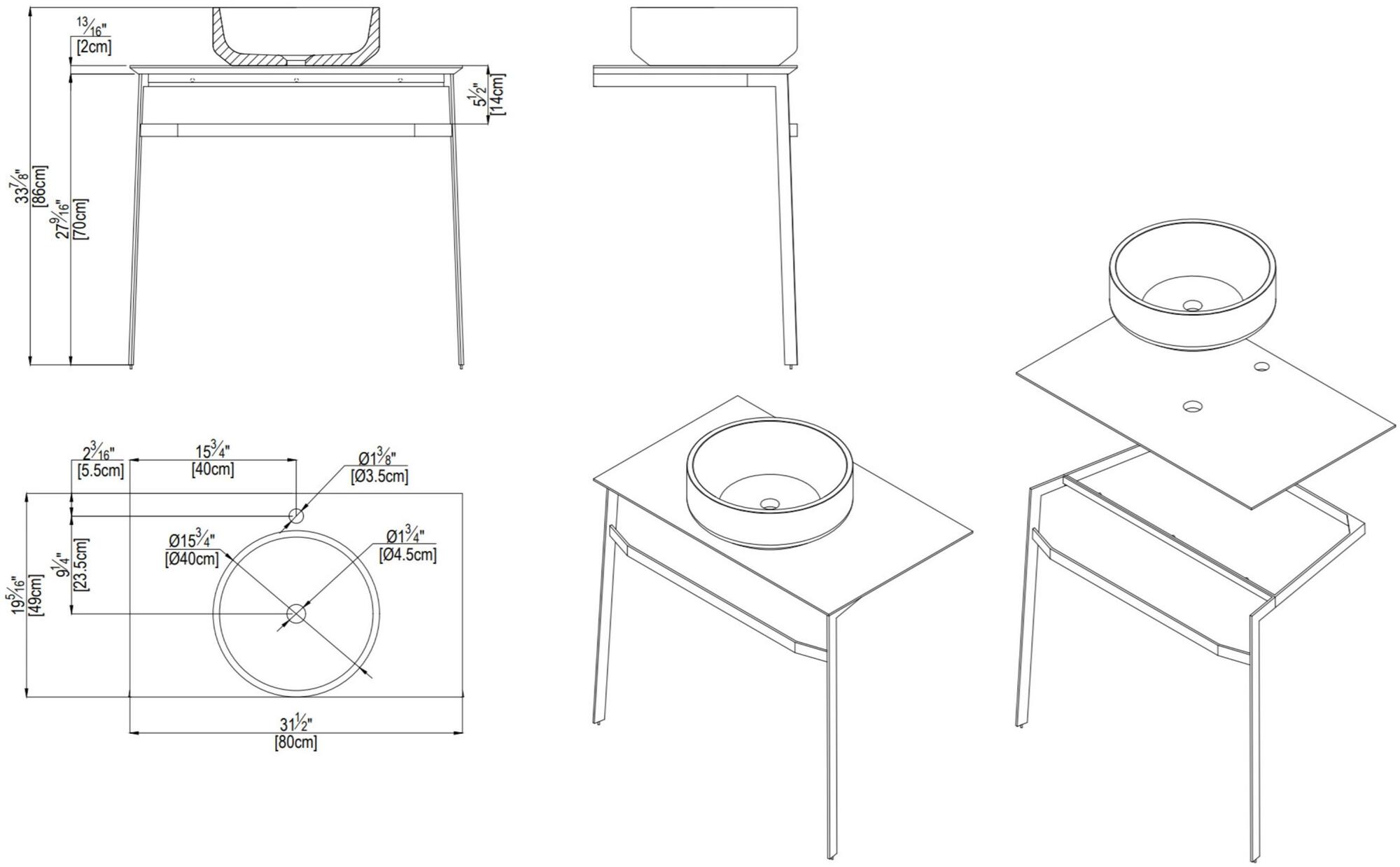 $\frac{13}{16}$"
[2cm]

$33\frac{7}{8}$"
[86cm]

$27\frac{9}{16}$"
[70cm]

$5\frac{1}{2}$"
[14cm]

$2\frac{3}{16}$"
[5.5cm]

$15\frac{3}{4}$"
[40cm]

Ø$1\frac{3}{8}$"
[Ø3.5cm]

Ø$15\frac{3}{4}$"
[Ø40cm]

Ø$1\frac{3}{4}$"
[Ø4.5cm]

$9\frac{1}{4}$"
[23.5cm]

$19\frac{5}{16}$"
[49cm]

$31\frac{1}{2}$"
[80cm]