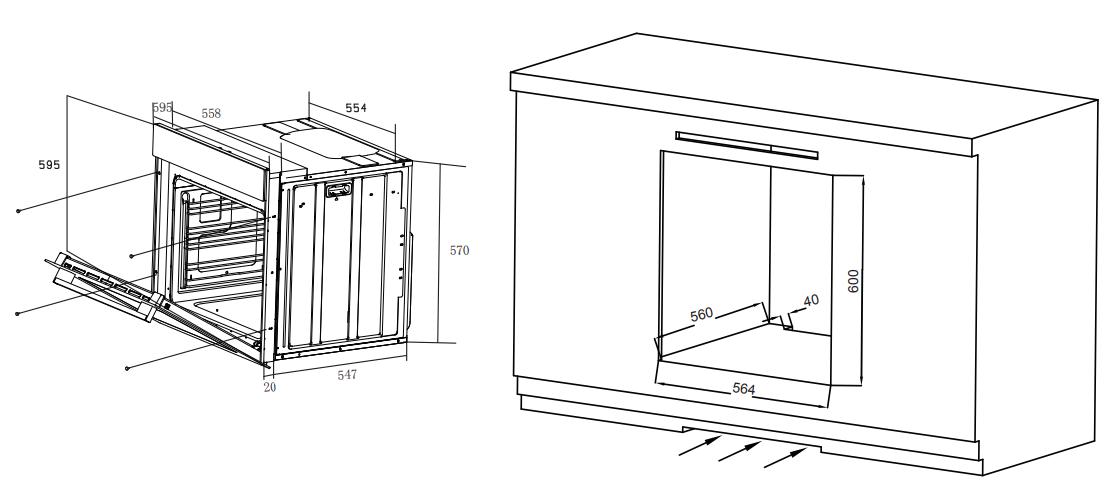 595
558
554
595
570
20
547
560
40
600
564