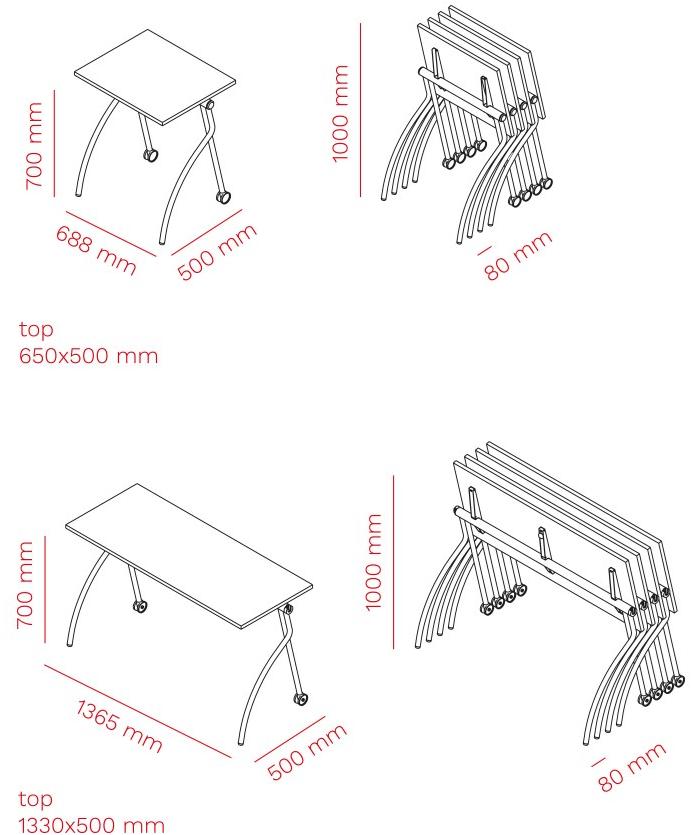 700 mm

688 mm

500 mm

1000 mm

80 mm

top
650x500 mm

700 mm

1365 mm

500 mm

1000 mm

80 mm

top
1330x500 mm