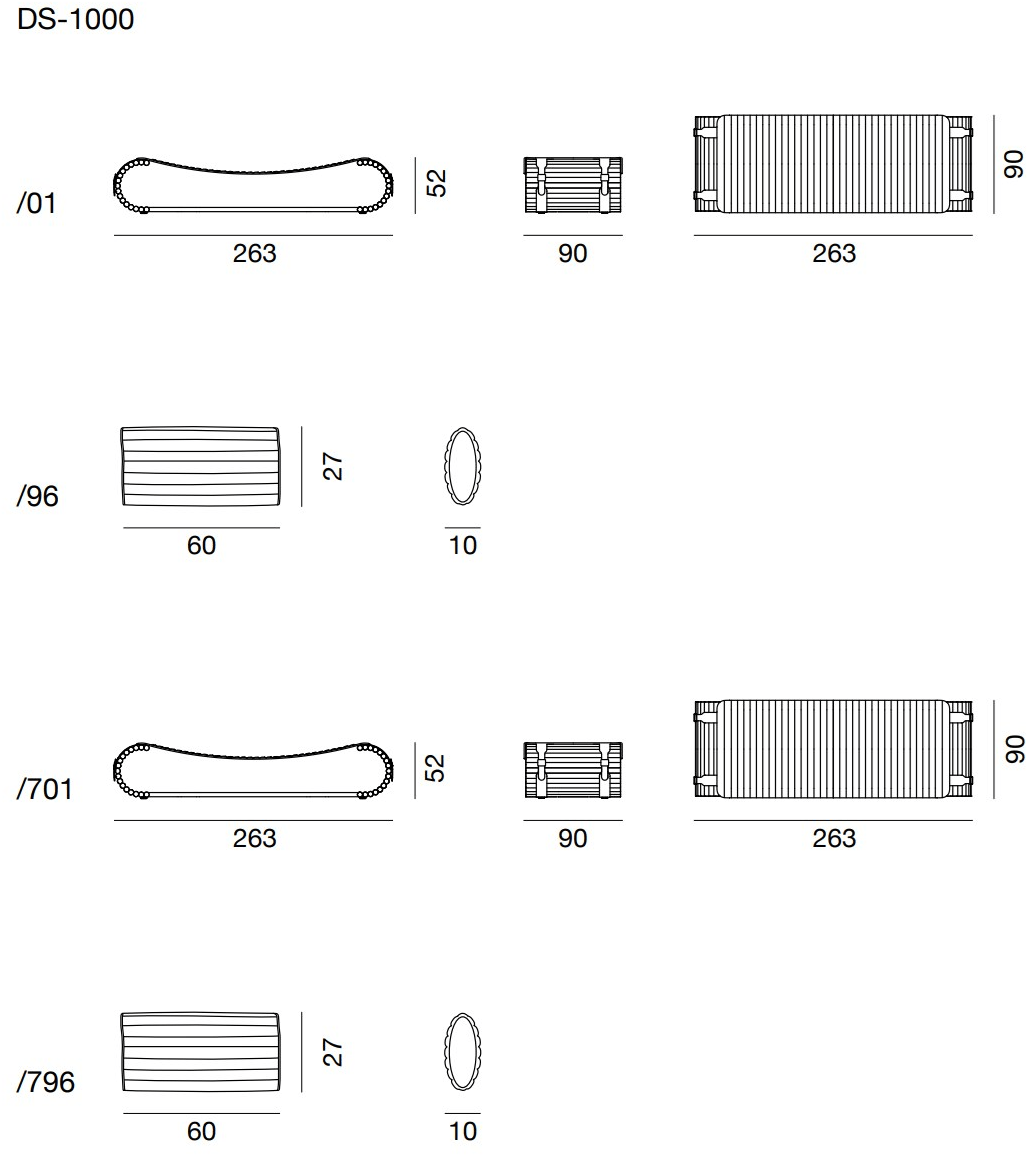 DS-1000

/01

52

263

90

90

263

/96

27

60

10

/701

52

263

90

90

263

/796

27

60

10