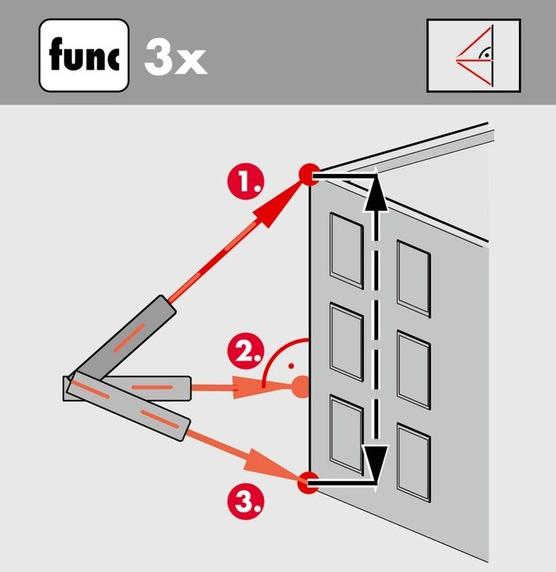 func 3x

1.

2.

3.