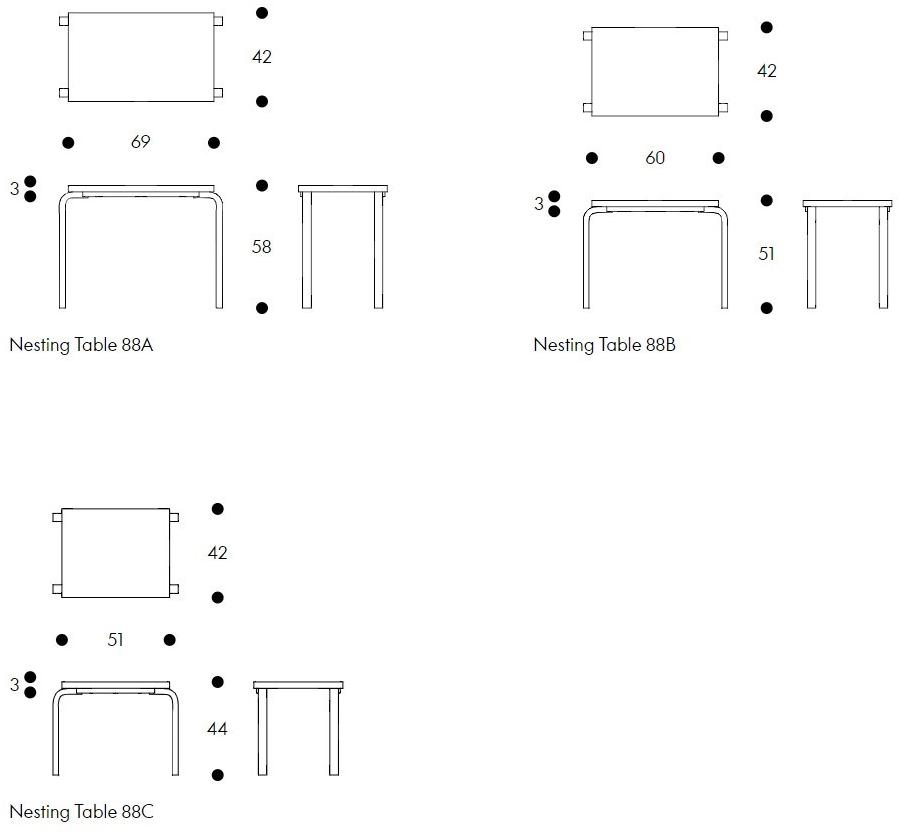 42

69

3

58

Nesting Table 88A

42

60

3

51

Nesting Table 88B

42

51

3

44

Nesting Table 88C