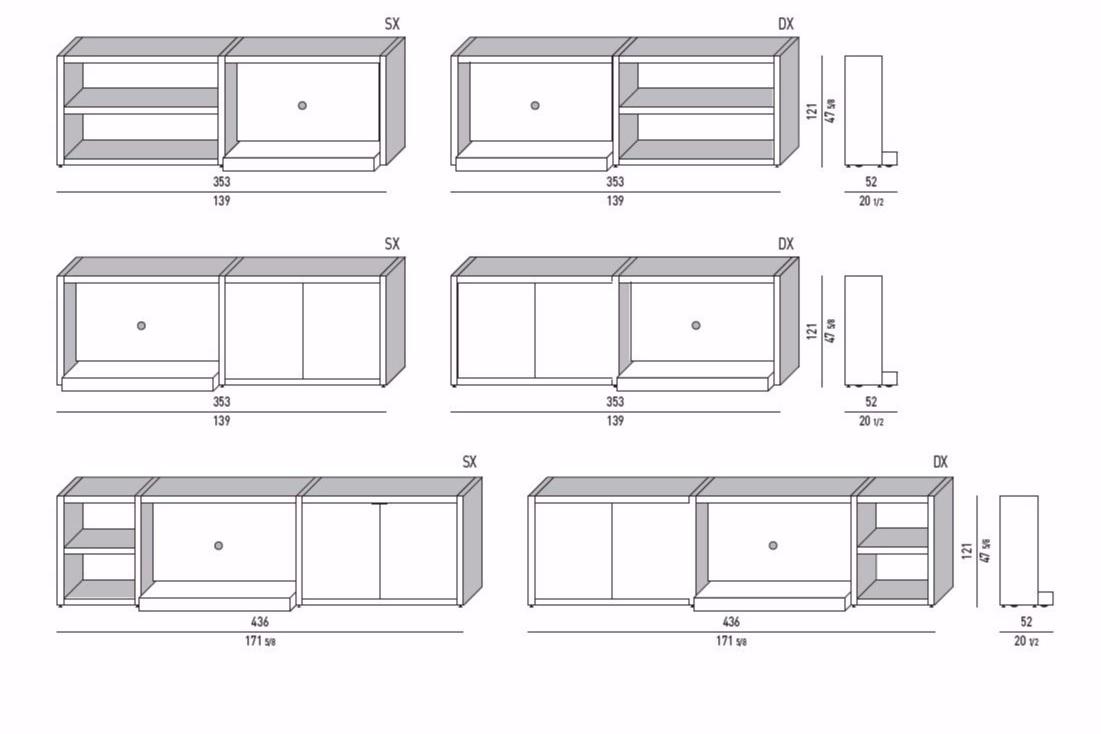 SX
353
139

DX
353
139

121
47 5/8
52
20 1/2

SX
353
139

DX
353
139

121
47 5/8
52
20 1/2

SX
436
171 5/8

DX
436
171 5/8

121
47 5/8
52
20 1/2