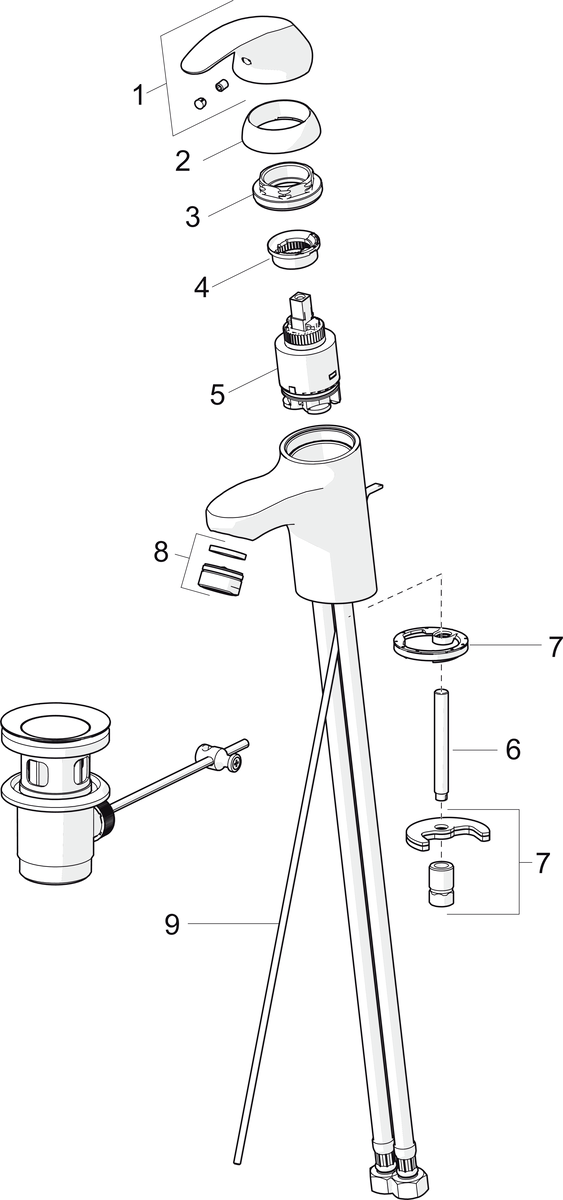 1
2
3
4
5
8
7
6
7
9