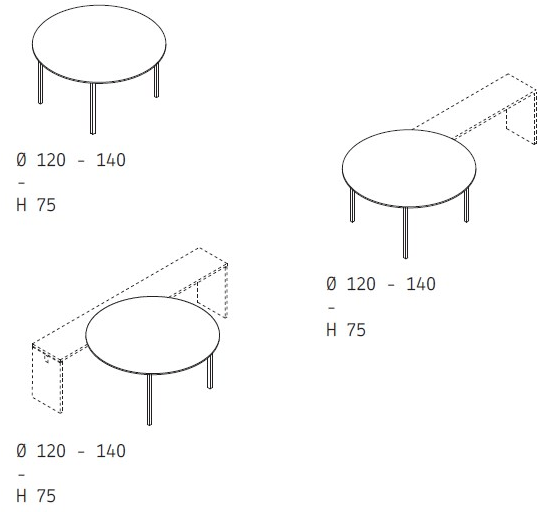 Ø 120 - 140
-
H 75

Ø 120 - 140
-
H 75

Ø 120 - 140
-
H 75