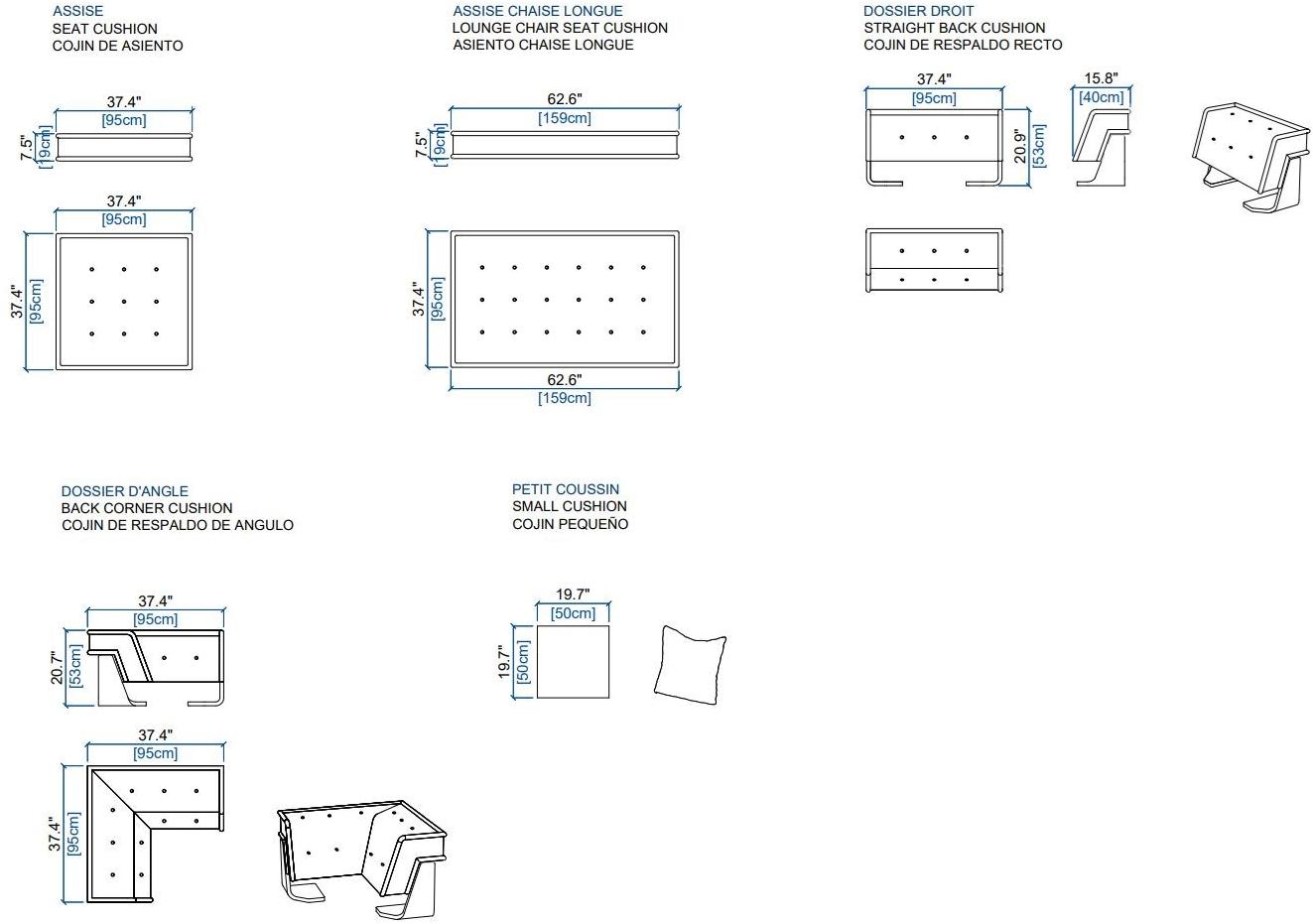 ASSISE
SEAT CUSHION
COJIN DE ASIENTO

37.4"
[95cm]
7.5"
[19cm]

37.4"
[95cm]
37.4"
[95cm]

ASSISE CHAISE LONGUE
LOUNGE CHAIR SEAT CUSHION
ASIENTO CHAISE LONGUE

62.6"
[159cm]
7.5"
[19cm]

37.4"
[95cm]
62.6"
[159cm]

DOSSIER DROIT
STRAIGHT BACK CUSHION
COJIN DE RESPALDO RECTO

37.4"
[95cm]
20.9"
[53cm]
15.8"
[40cm]

DOSSIER D'ANGLE
BACK CORNER CUSHION
COJIN DE RESPALDO DE ANGULO

37.4"
[95cm]
20.7"
[53cm]

37.4"
[95cm]
37.4"
[95cm]

PETIT COUSSIN
SMALL CUSHION
COJIN PEQUEÑO

19.7"
[50cm]
19.7"
[50cm]