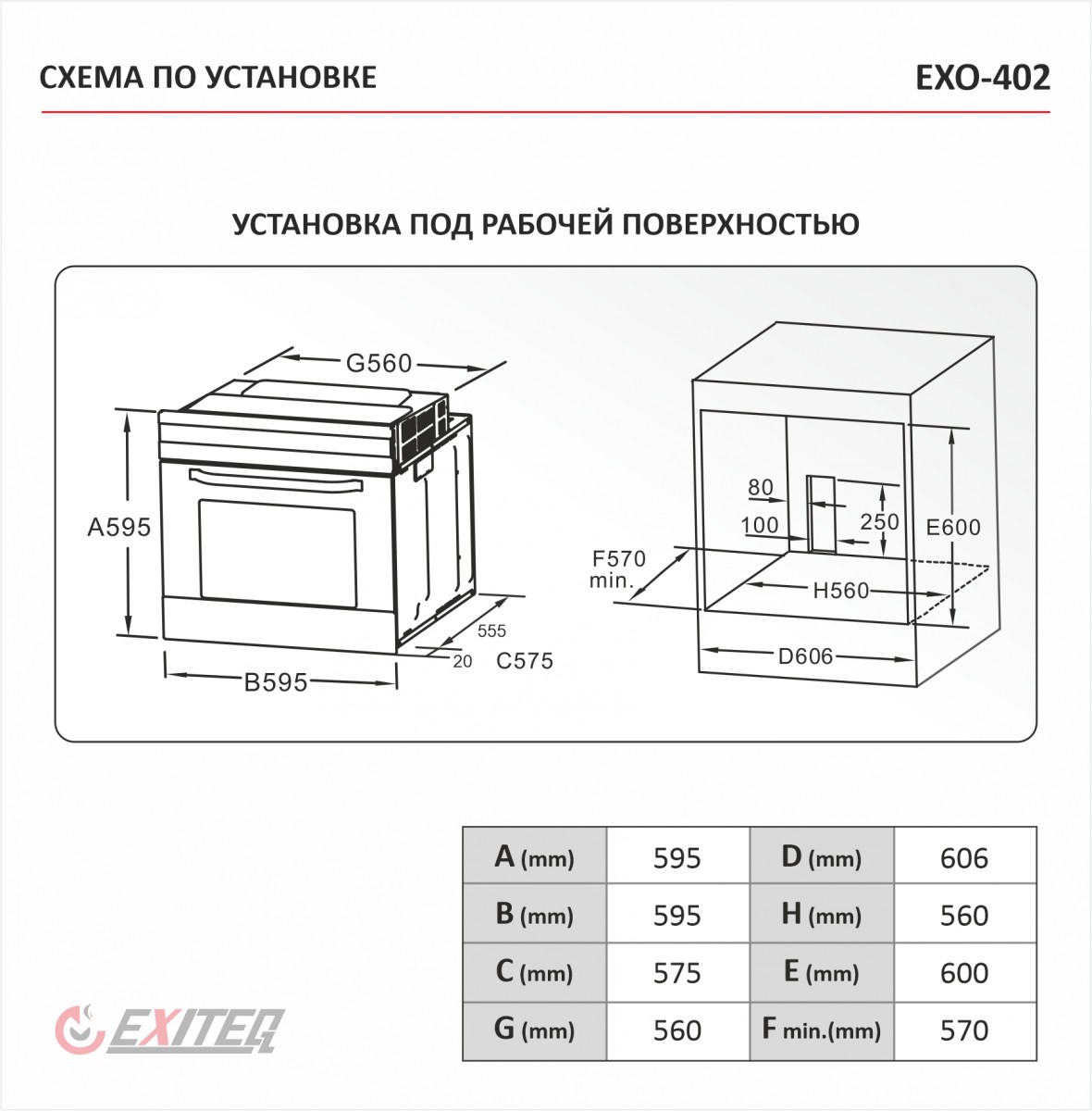 СХЕМА ПО УСТАНОВКЕ

EXO-402

УСТАНОВКА ПОД РАБОЧЕЙ ПОВЕРХНОСТЬЮ

G560

A595

555

20

C575

B595

80

100

250

E600

F570 min.

H560

D606

| A (mm) | 595 | D (mm) | 606 |
|---|---|---|---|
| B (mm) | 595 | H (mm) | 560 |
| C (mm) | 575 | E (mm) | 600 |
| G (mm) | 560 | F min.(mm) | 570 |

EXITEQ