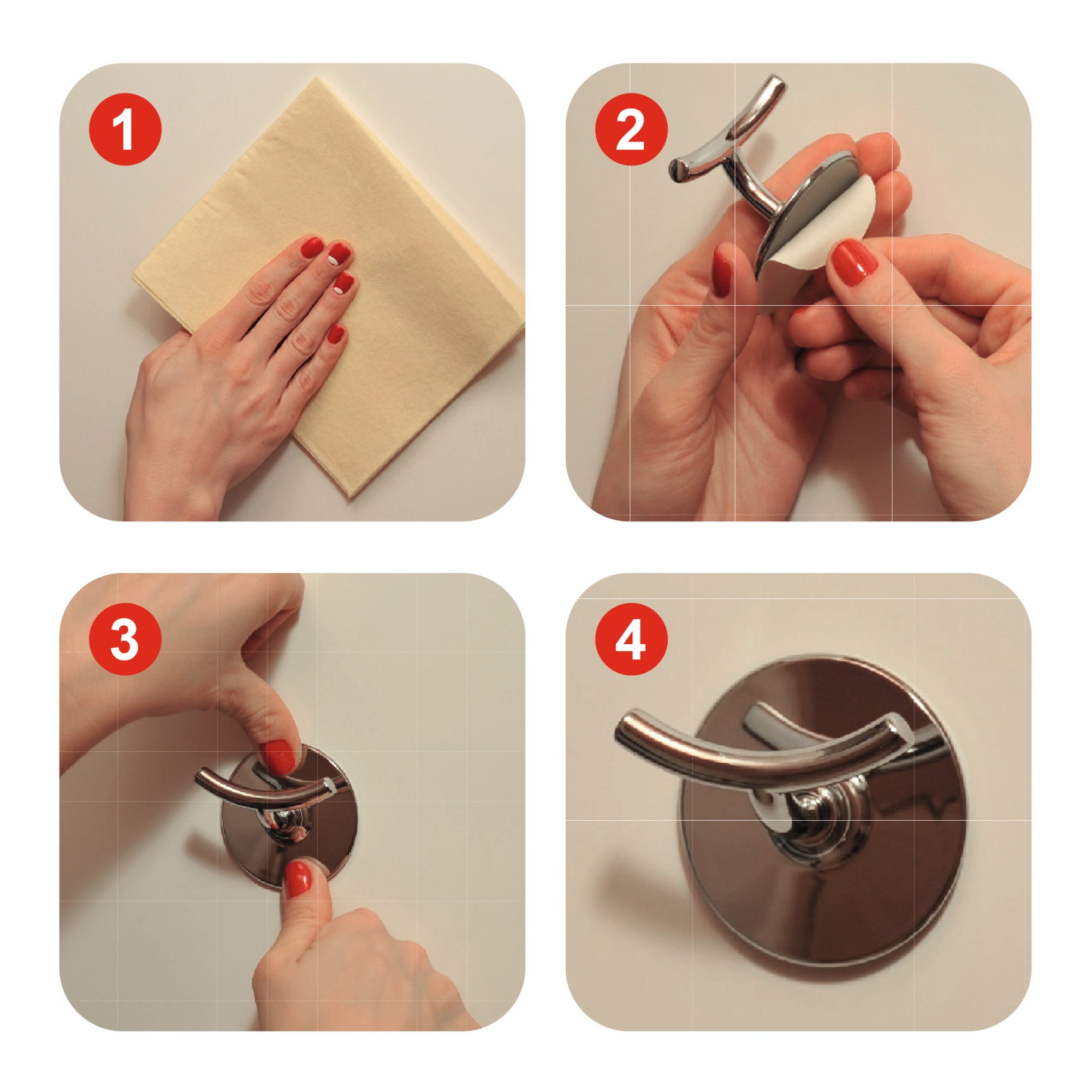 1
2
3
4