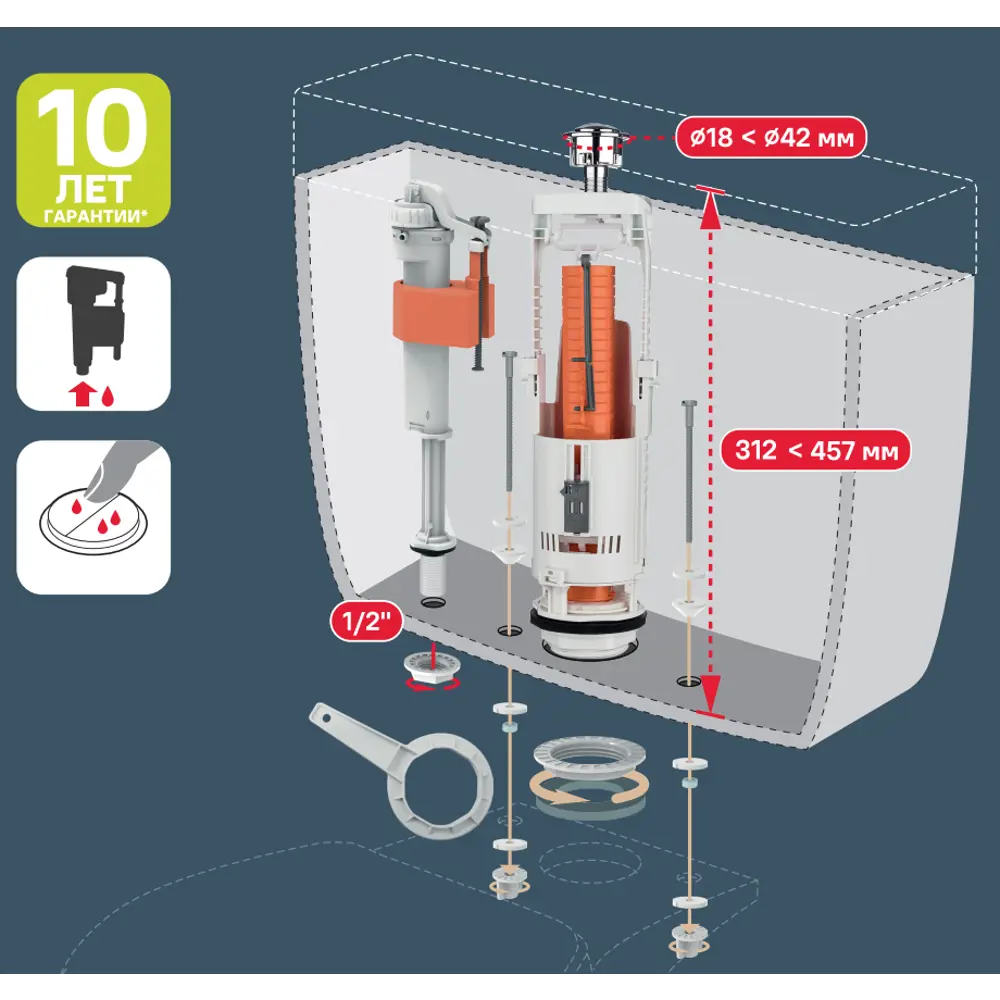 10 ЛЕТ ГАРАНТИИ*

ø18 < ø42 мм

312 < 457 мм

1/2"