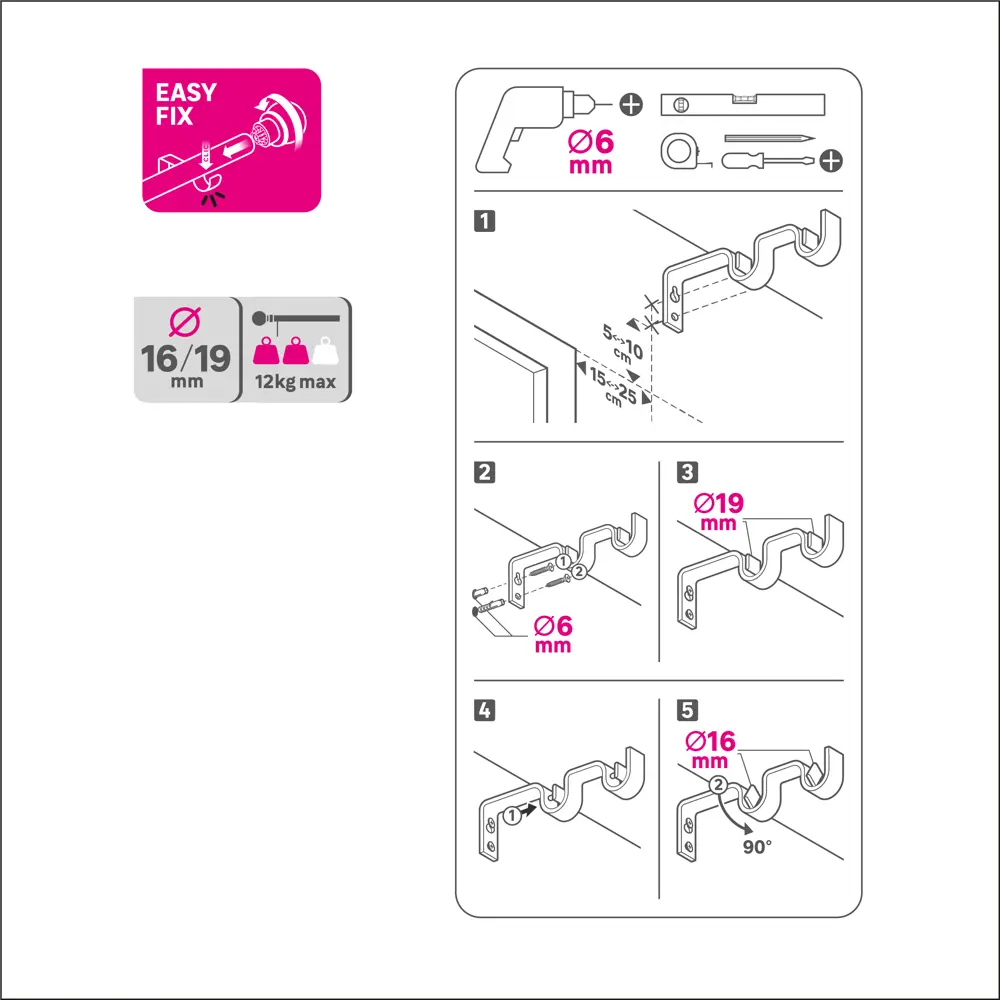 EASY FIX

Ø 16/19 mm

12kg max

Ø6 mm

1

5<->10 cm

15<->25 cm

2

1
2

Ø6 mm

3

Ø19 mm

4

1

5

Ø16 mm

2

90°