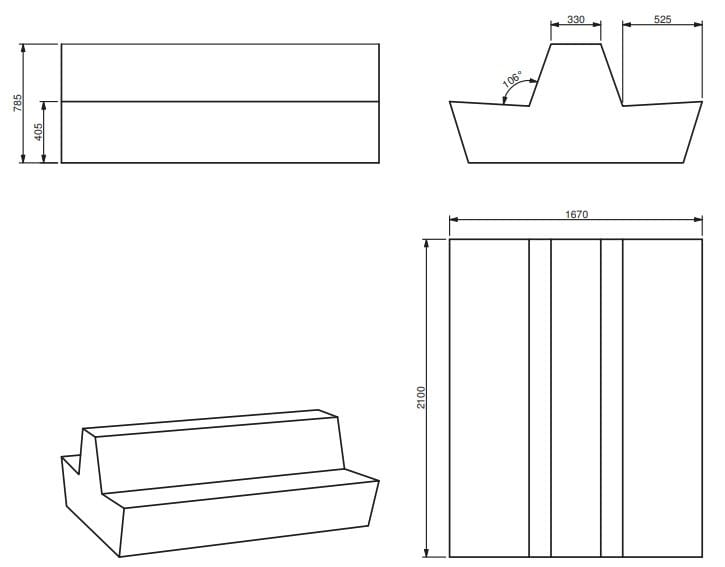 785
405
330
525
106°
1670
2100