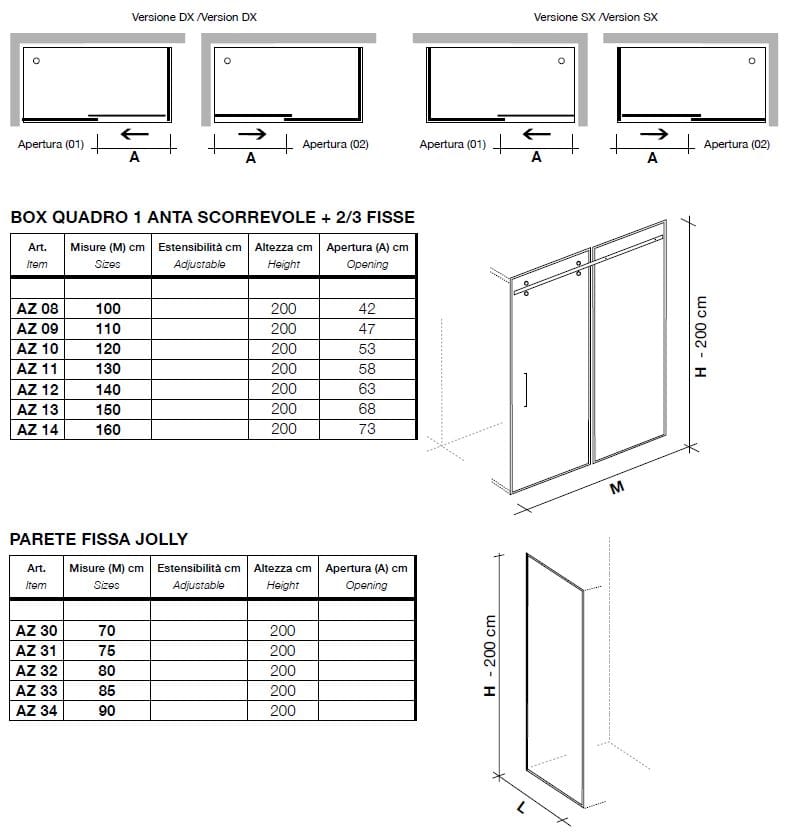 Versione DX /Version DX

Apertura (01)
A

A
Apertura (02)

Versione SX /Version SX

Apertura (01)
A

A
Apertura (02)

BOX QUADRO 1 ANTA SCORREVOLE + 2/3 FISSE

| Art. Item | Misure (M) cm Sizes | Estensibilità cm Adjustable | Altezza cm Height | Apertura (A) cm Opening |
|---|---|---|---|---|
| | | | | |
| AZ 08 | 100 | | 200 | 42 |
| AZ 09 | 110 | | 200 | 47 |
| AZ 10 | 120 | | 200 | 53 |
| AZ 11 | 130 | | 200 | 58 |
| AZ 12 | 140 | | 200 | 63 |
| AZ 13 | 150 | | 200 | 68 |
| AZ 14 | 160 | | 200 | 73 |

H - 200 cm

M

PARETE FISSA JOLLY

| Art. Item | Misure (M) cm Sizes | Estensibilità cm Adjustable | Altezza cm Height | Apertura (A) cm Opening |
|---|---|---|---|---|
| | | | | |
| AZ 30 | 70 | | 200 | |
| AZ 31 | 75 | | 200 | |
| AZ 32 | 80 | | 200 | |
| AZ 33 | 85 | | 200 | |
| AZ 34 | 90 | | 200 | |

H - 200 cm

L